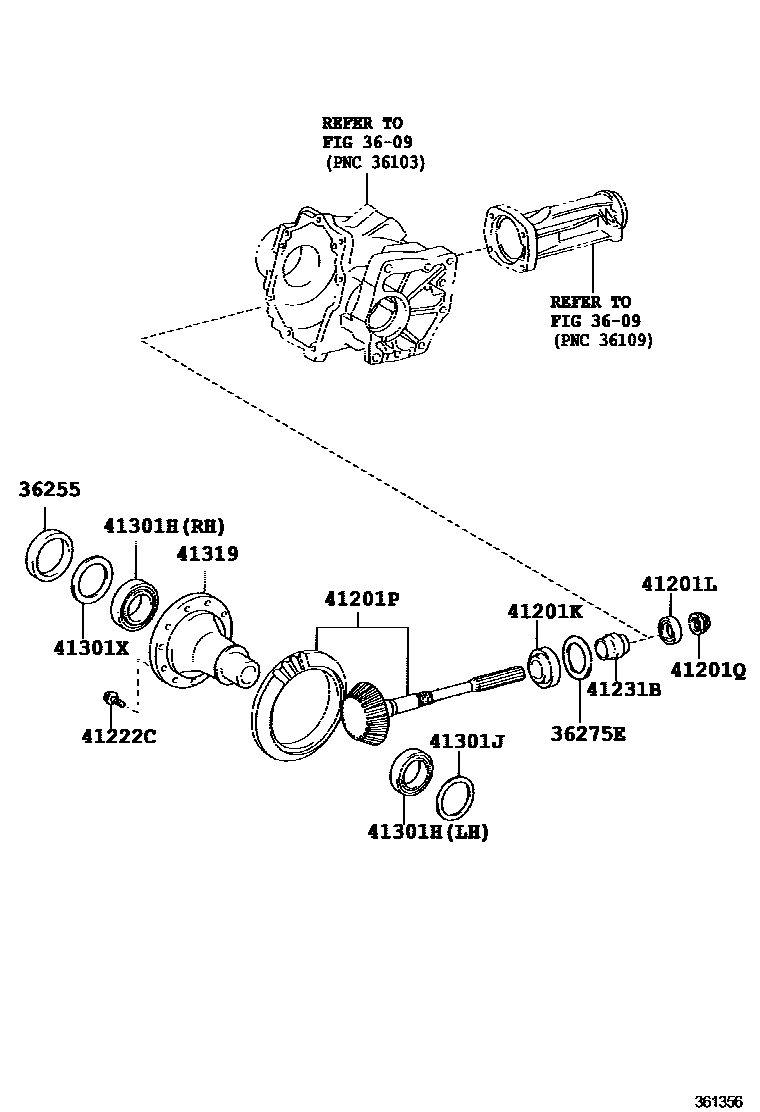 REFER TO
FIG 36-09
(PNC 36103)

REFER TO
FIG 36-09
(PNC 36109)

36255

41301H(RH)

41319

41301X

41222C

41201P

41201K

41201L

41201Q

41231B

36275E

41301J

41301H(LH)

361356