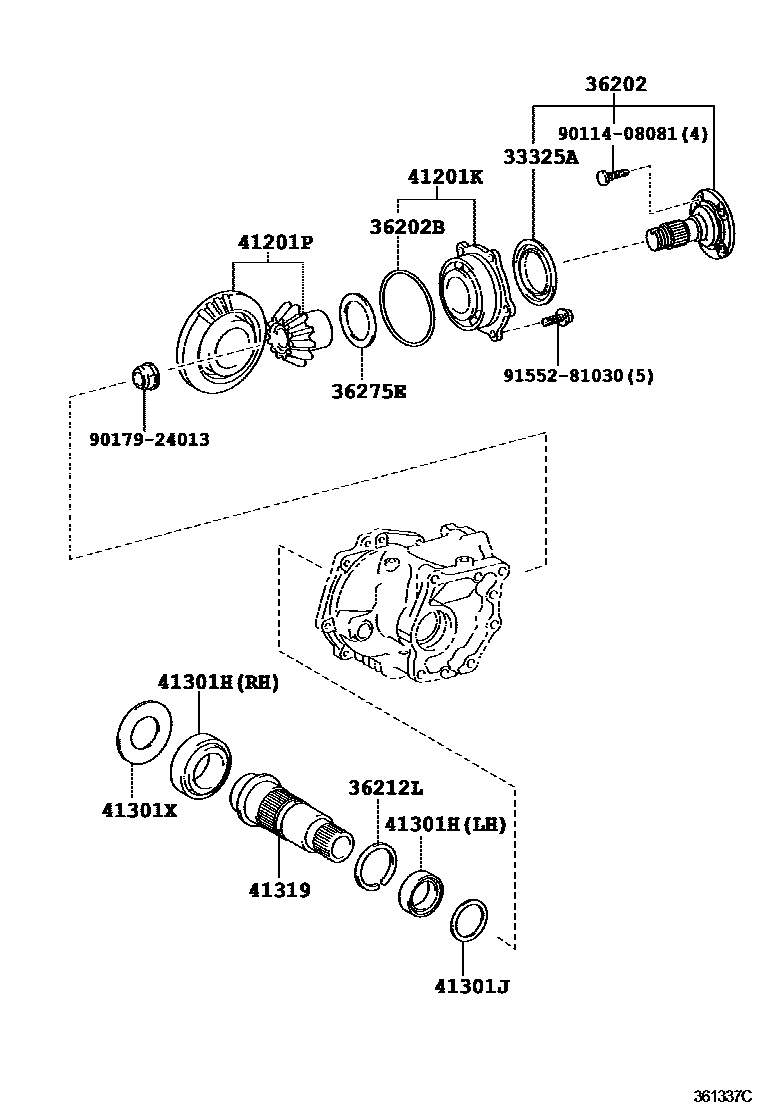 36202
90114-08081(4)
33325A
41201K
36202B
41201P
36275E
91552-81030(5)
90179-24013
41301H(RH)
41301X
36212L
41301H(LH)
41319
41301J
361337C