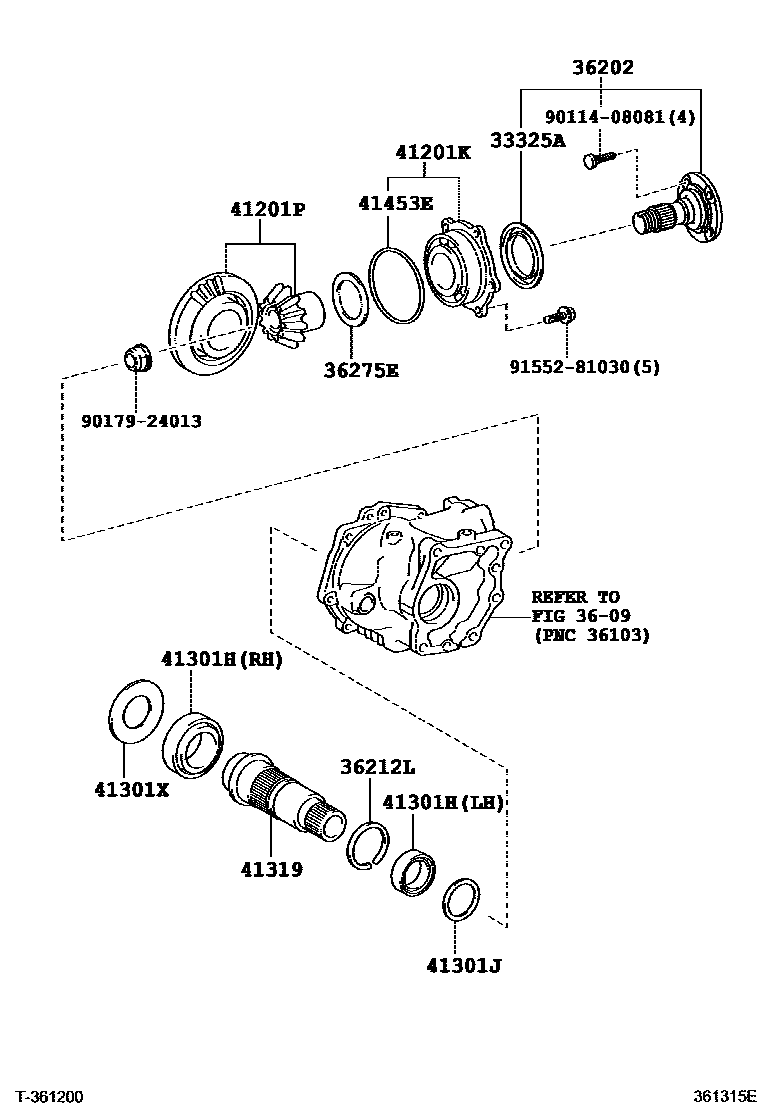 36202
90114-08081(4)
33325A
41201K
41453E
41201P
36275E
91552-81030(5)
90179-24013
REFER TO
FIG 36-09
(PNC 36103)
41301H(RH)
41301X
36212L
41301H(LH)
41319
41301J
T-361200
361315E