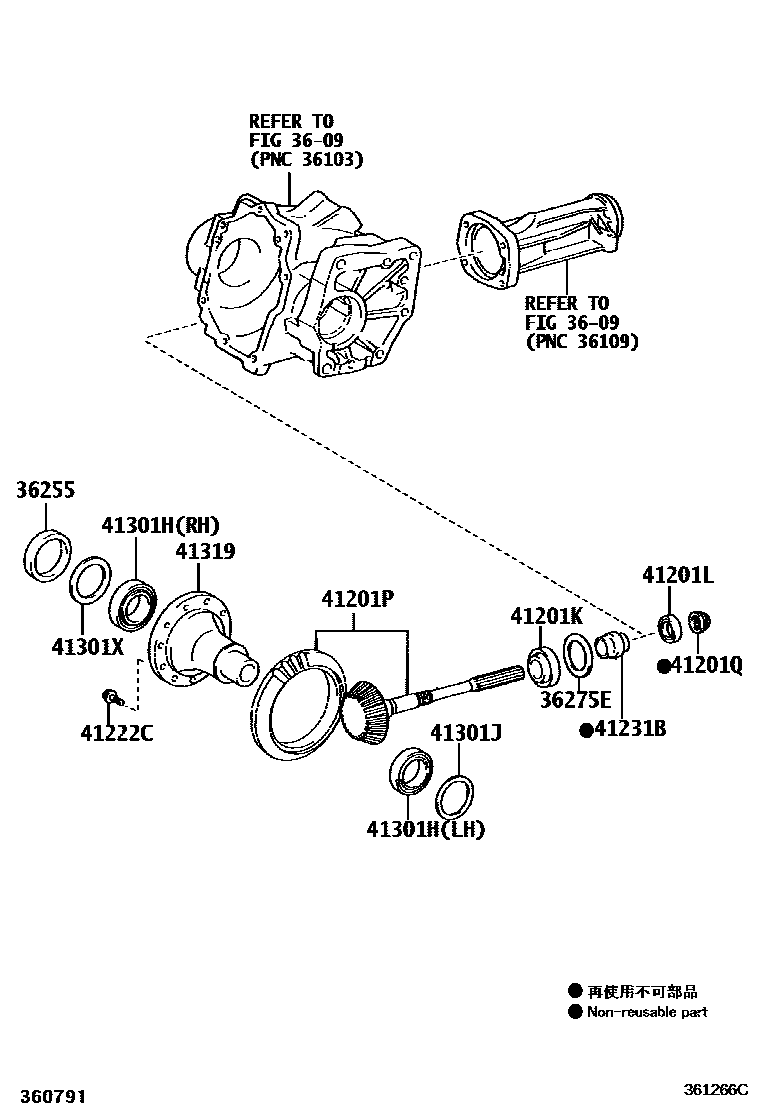 REFER TO
FIG 36-09
(PNC 36103)

REFER TO
FIG 36-09
(PNC 36109)

36255

41301H(RH)

41319

41301X

41222C

41201P

41201K

41201L

●41201Q

36275E

●41231B

41301J

41301H(LH)

● 再使用不可部品
● Non-reusable part

360791

361266C