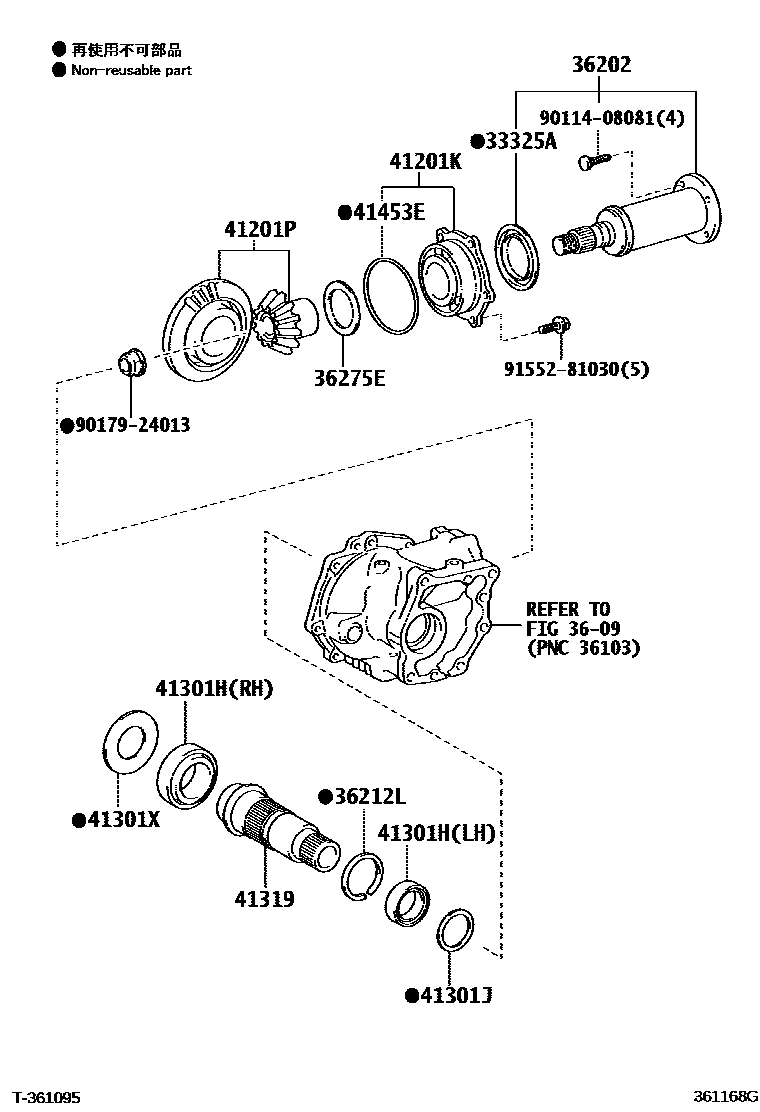 ● 再使用不可部品
● Non-reusable part

36202
90114-08081(4)
●33325A
41201K
●41453E
41201P
36275E
91552-81030(5)
●90179-24013

REFER TO
FIG 36-09
(PNC 36103)

41301H(RH)
●41301X
●36212L
41301H(LH)
41319
●41301J

T-361095
361168G