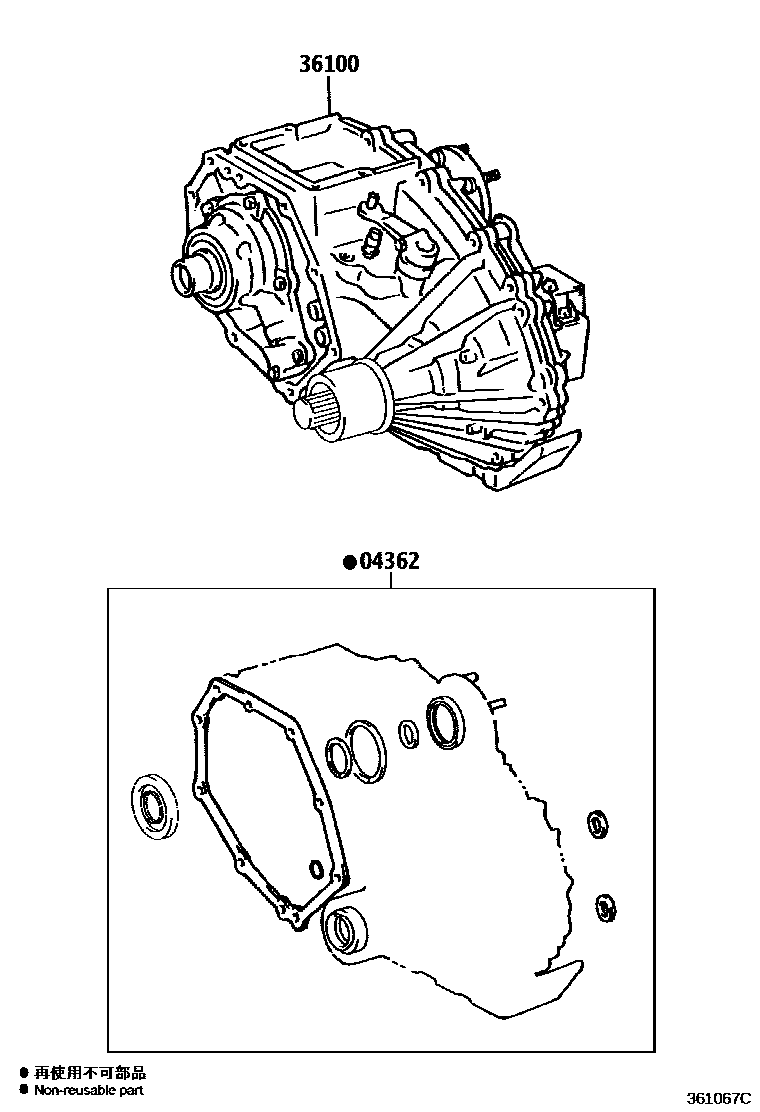 36100

●04362

● 再使用不可部品
● Non-reusable part

361067C