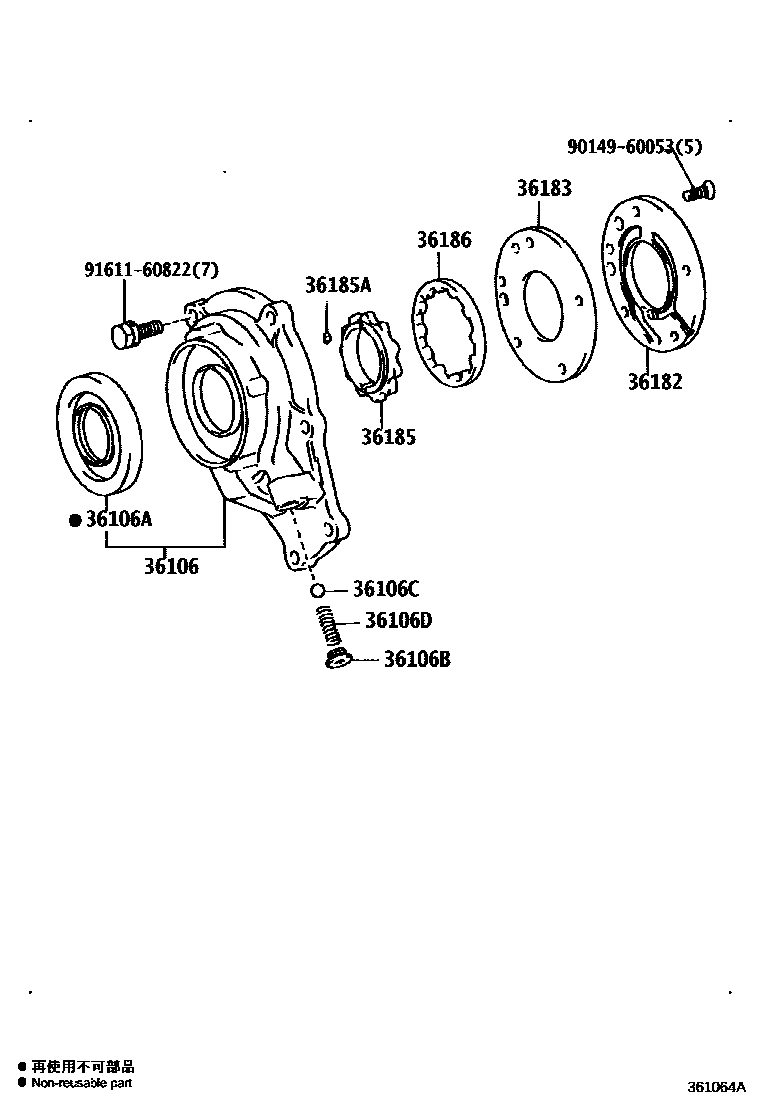 90149-60053(5)

36183

36186

91611-60822(7)

36185A

36182

36185

● 36106A

36106

36106C

36106D

36106B

● 再使用不可部品
● Non-reusable part

361064A