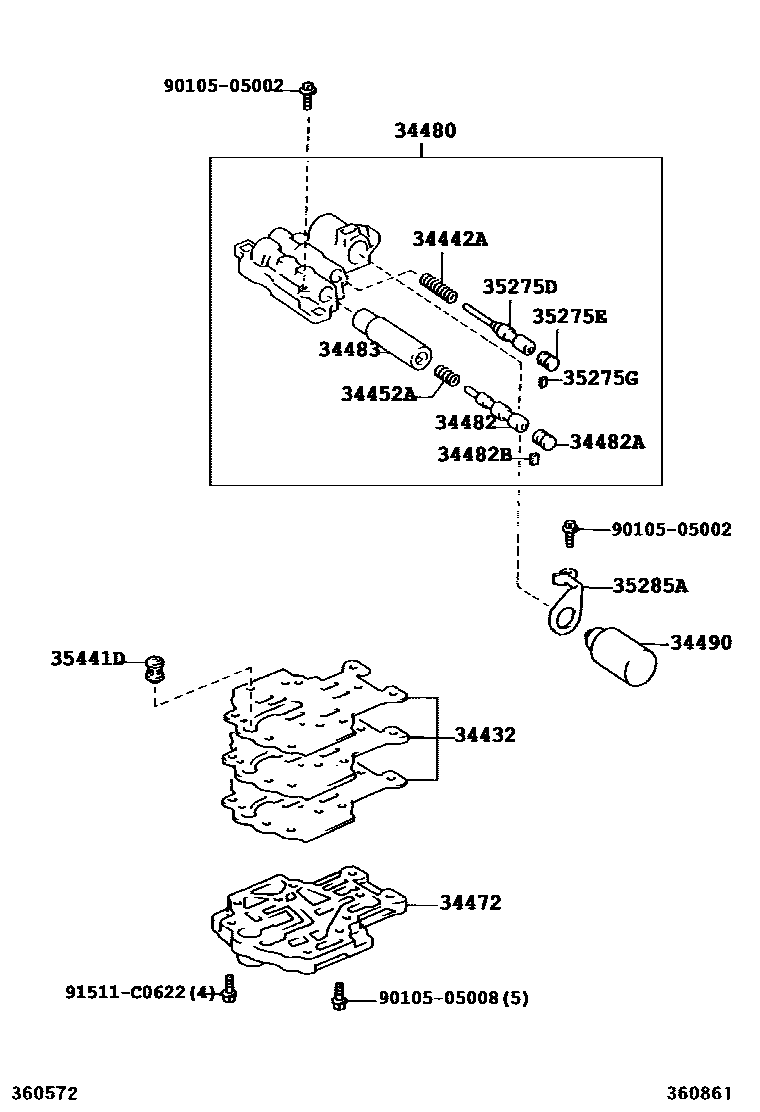 90105-05002

34480

34442A

35275D

35275E

34483

35275G

34452A

34482

34482A

34482B

90105-05002

35285A

34490

35441D

34432

34472

91511-C0622(4)

90105-05008(5)

360572

360861