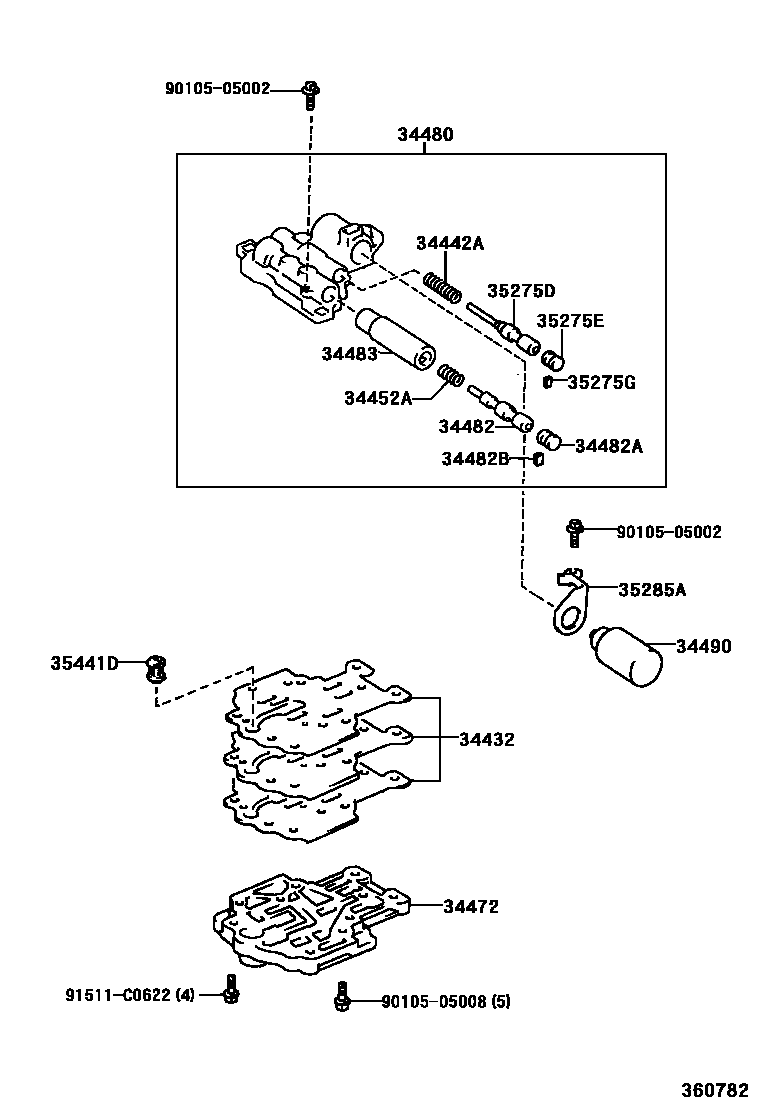 90105-05002

34480

34442A

35275D

35275E

34483

35275G

34452A

34482

34482A

34482B

90105-05002

35285A

34490

35441D

34432

34472

91511-C0622 (4)

90105-05008 (5)

360782