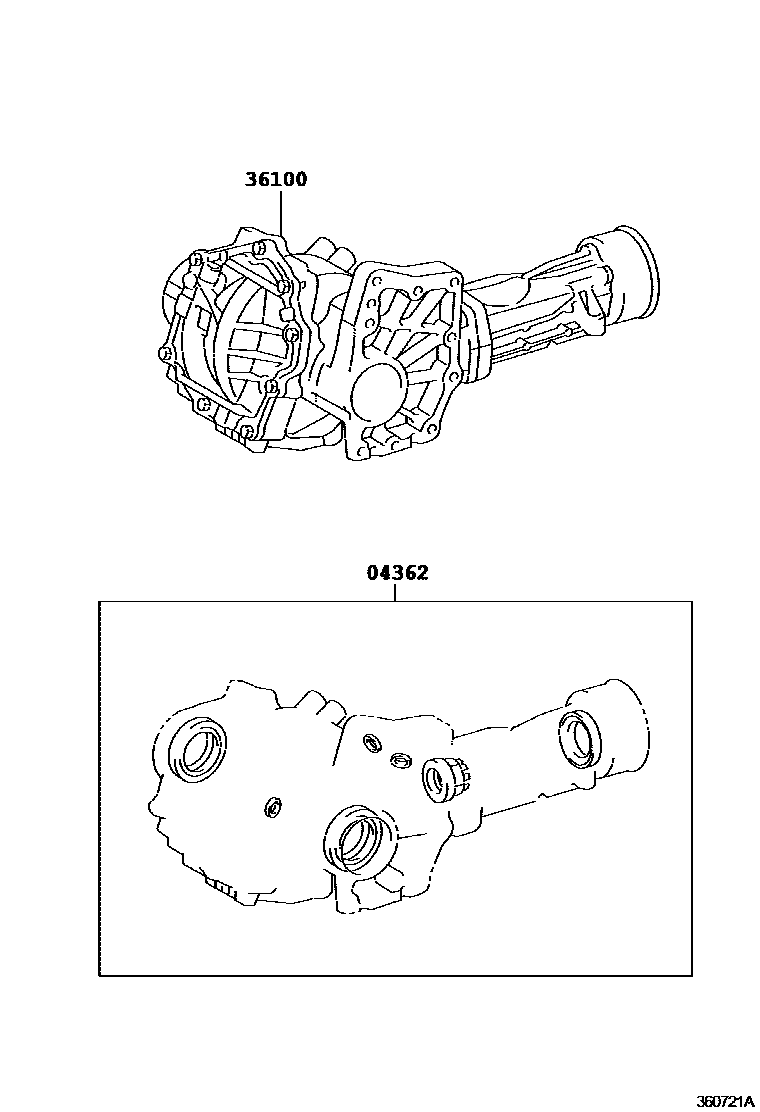 36100

04362

360721A