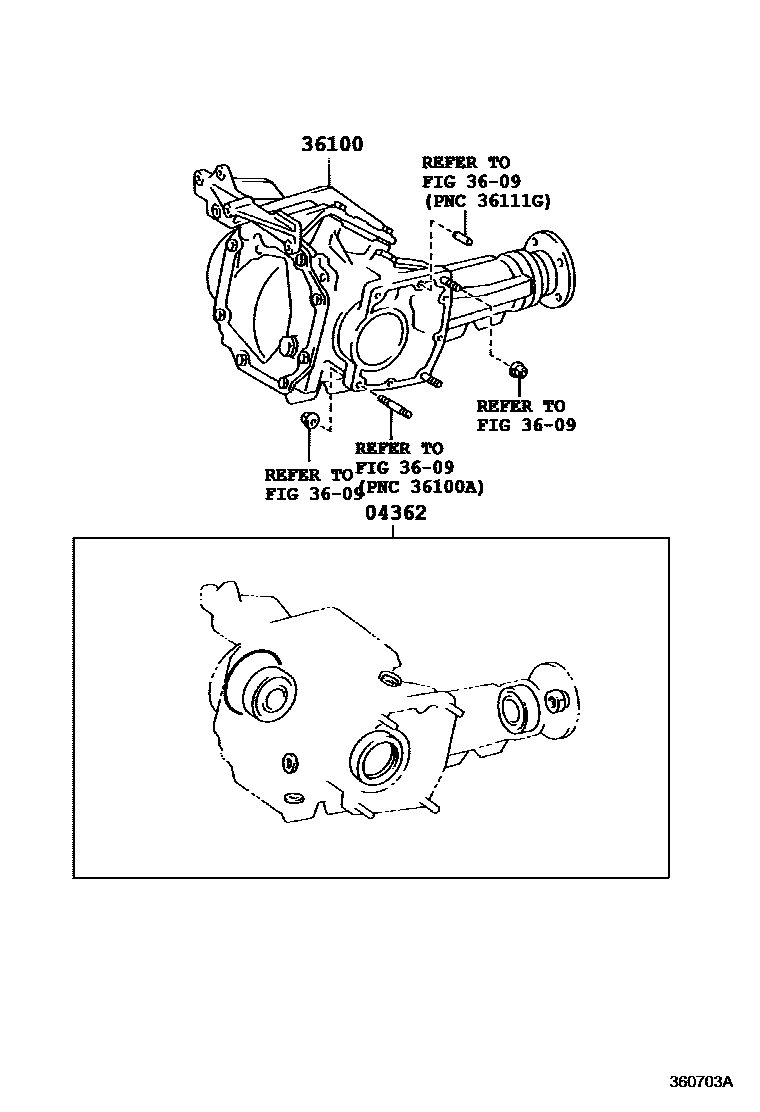 36100

REFER TO
FIG 36-09
(PNC 36111G)

REFER TO
FIG 36-09

REFER TO
FIG 36-09
(PNC 36100A)

REFER TO
FIG 36-09

04362

360703A