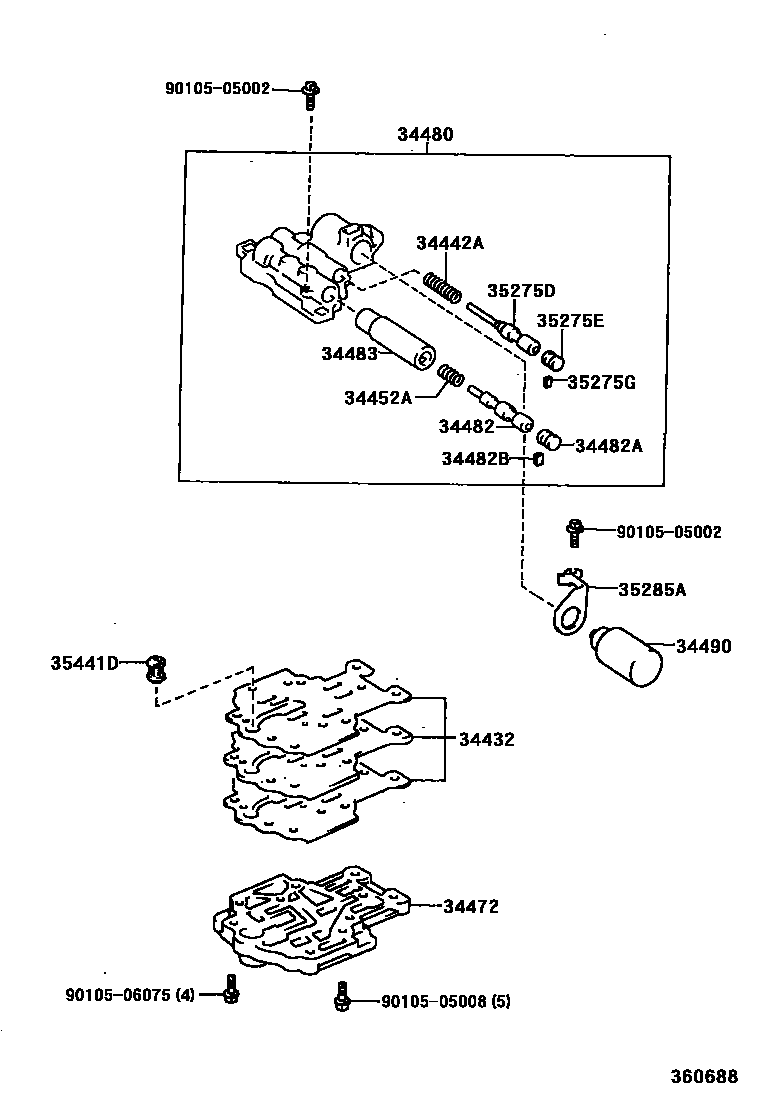 90105-05002
34480
34442A
35275D
35275E
34483
35275G
34452A
34482
34482A
34482B
90105-05002
35285A
34490
35441D
34432
34472
90105-06075 (4)
90105-05008 (5)
360688