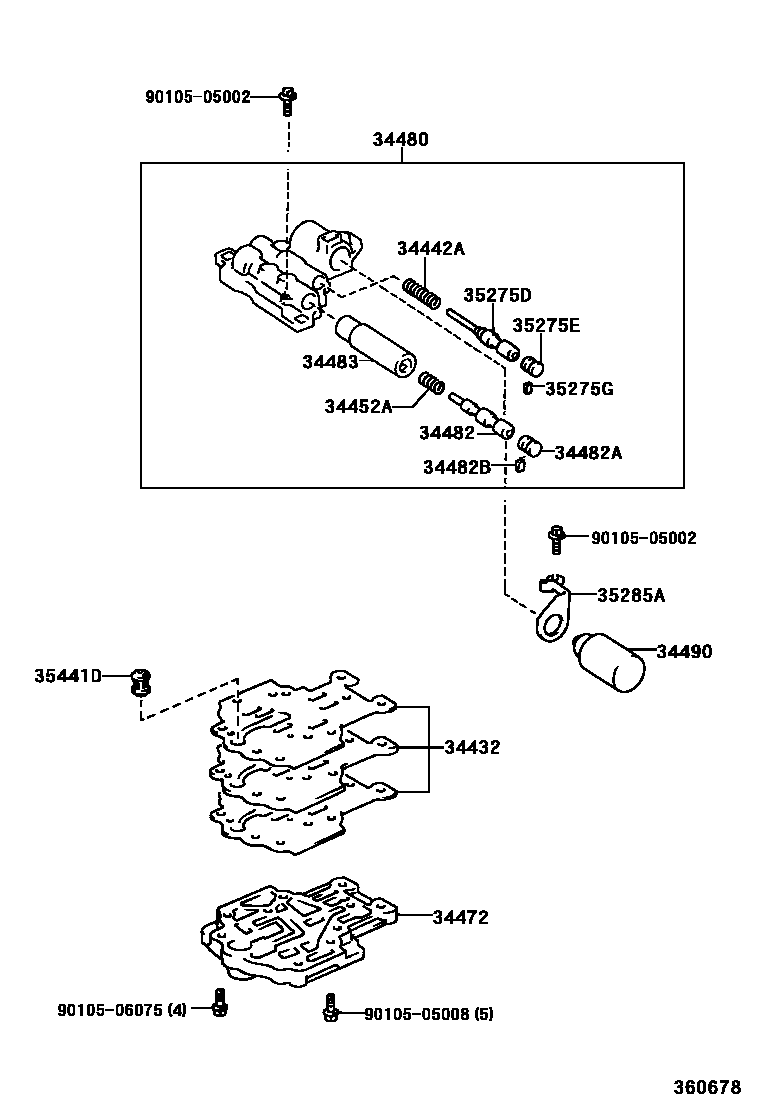 90105-05002

34480

34442A

35275D

35275E

34483

35275G

34452A

34482

34482A

34482B

90105-05002

35285A

34490

35441D

34432

34472

90105-06075 (4)

90105-05008 (5)

360678