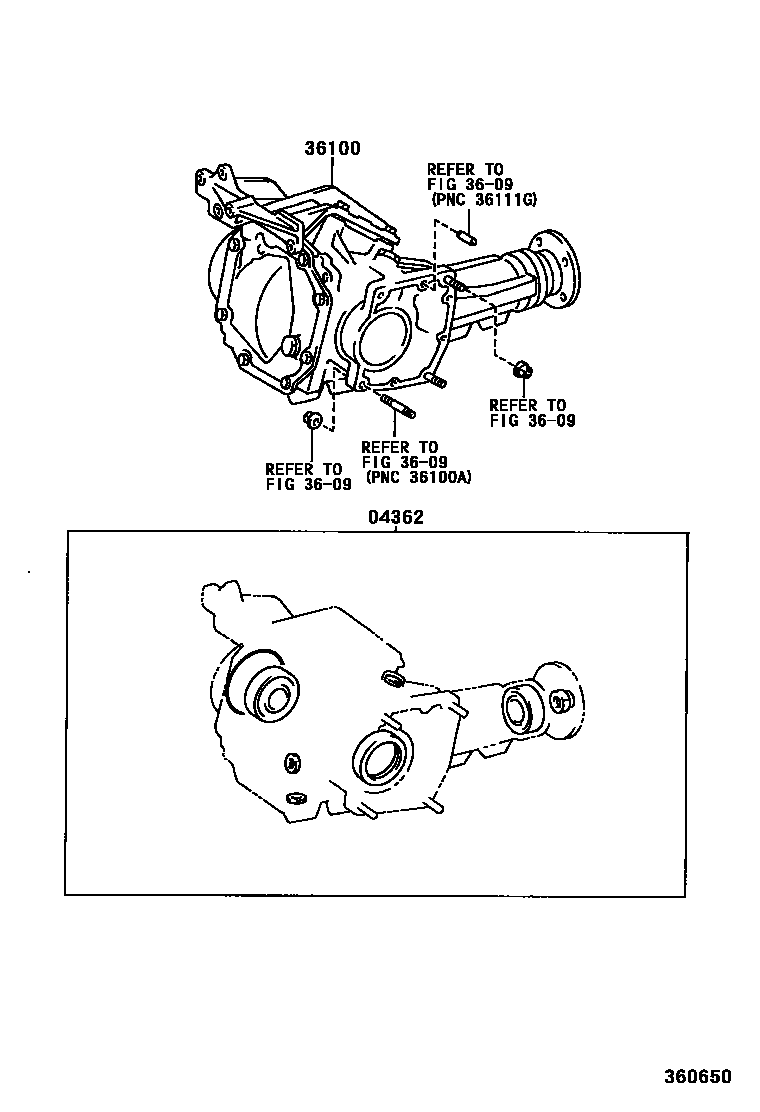 36100

REFER TO
FIG 36-09
(PNC 36111G)

REFER TO
FIG 36-09

REFER TO
FIG 36-09
(PNC 36100A)

REFER TO
FIG 36-09

04362

360650