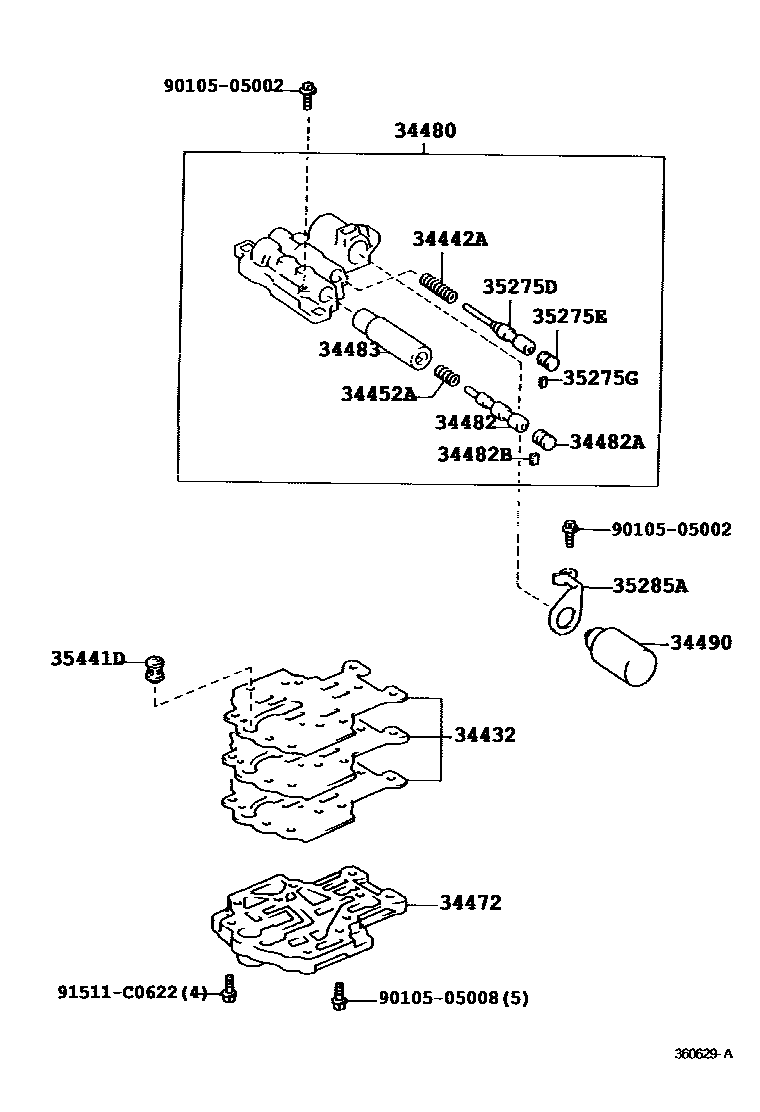 90105-05002

34480

34442A

35275D

35275E

34483

35275G

34452A

34482

34482A

34482B

90105-05002

35285A

34490

35441D

34432

34472

91511-C0622(4)

90105-05008(5)

360629-A