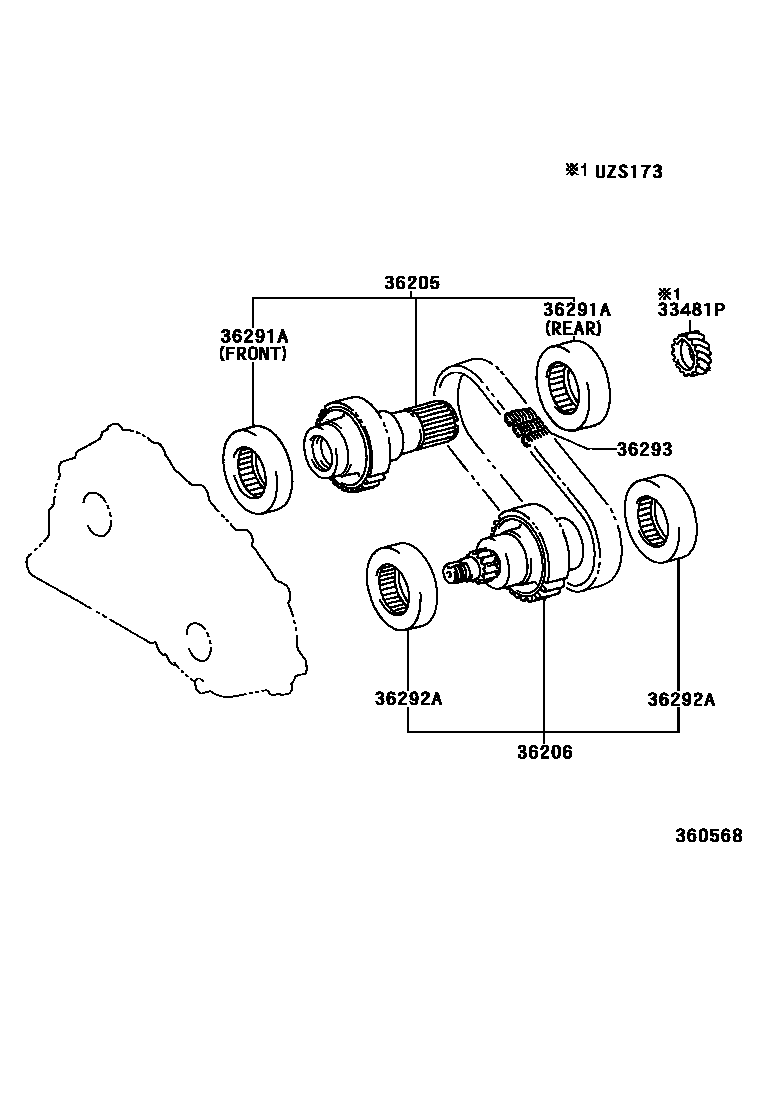 ※1 UZS173

36205

36291A
(FRONT)

36291A
(REAR)

※1
33481P

36293

36292A

36292A

36206

360568