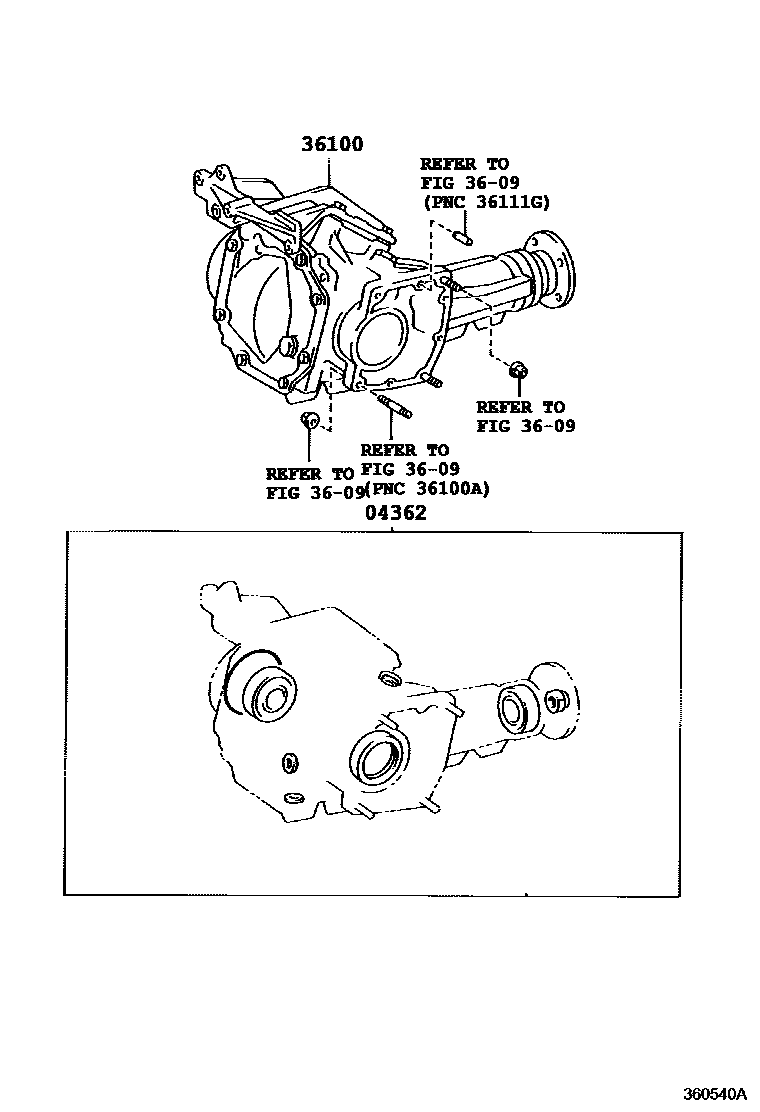 36100

REFER TO
FIG 36-09
(PNC 36111G)

REFER TO
FIG 36-09

REFER TO
FIG 36-09
(PNC 36100A)

REFER TO
FIG 36-09

04362

360540A