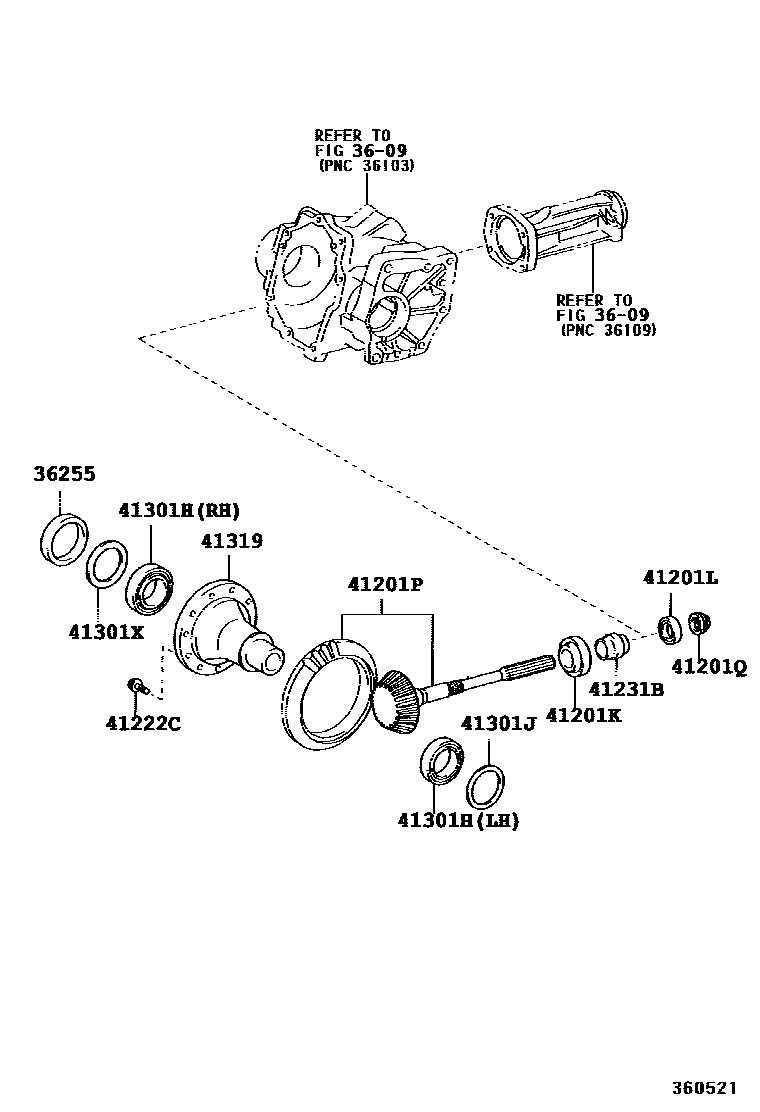 REFER TO
FIG 36-09
(PNC 36103)

REFER TO
FIG 36-09
(PNC 36109)

36255

41301H(RH)

41319

41301X

41222C

41201P

41201L

41201Q

41231B

41201K

41301J

41301H(LH)

360521