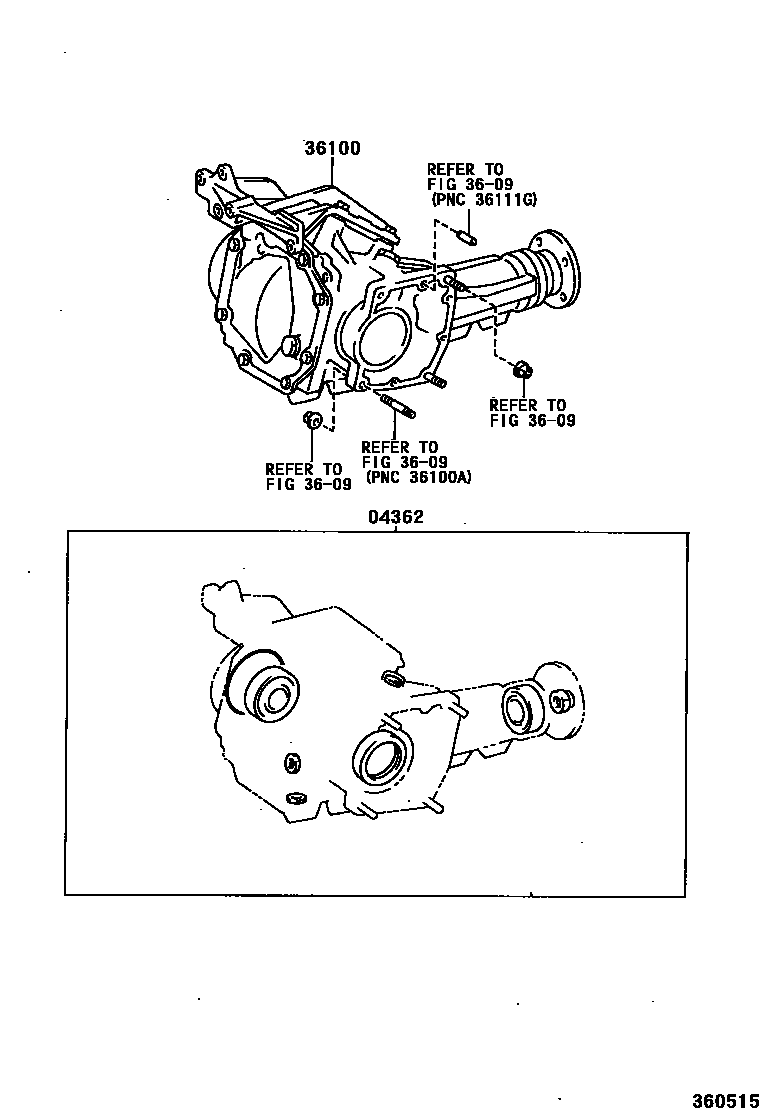 36100

REFER TO
FIG 36-09
(PNC 36111G)

REFER TO
FIG 36-09

REFER TO
FIG 36-09
(PNC 36100A)

REFER TO
FIG 36-09

04362

360515