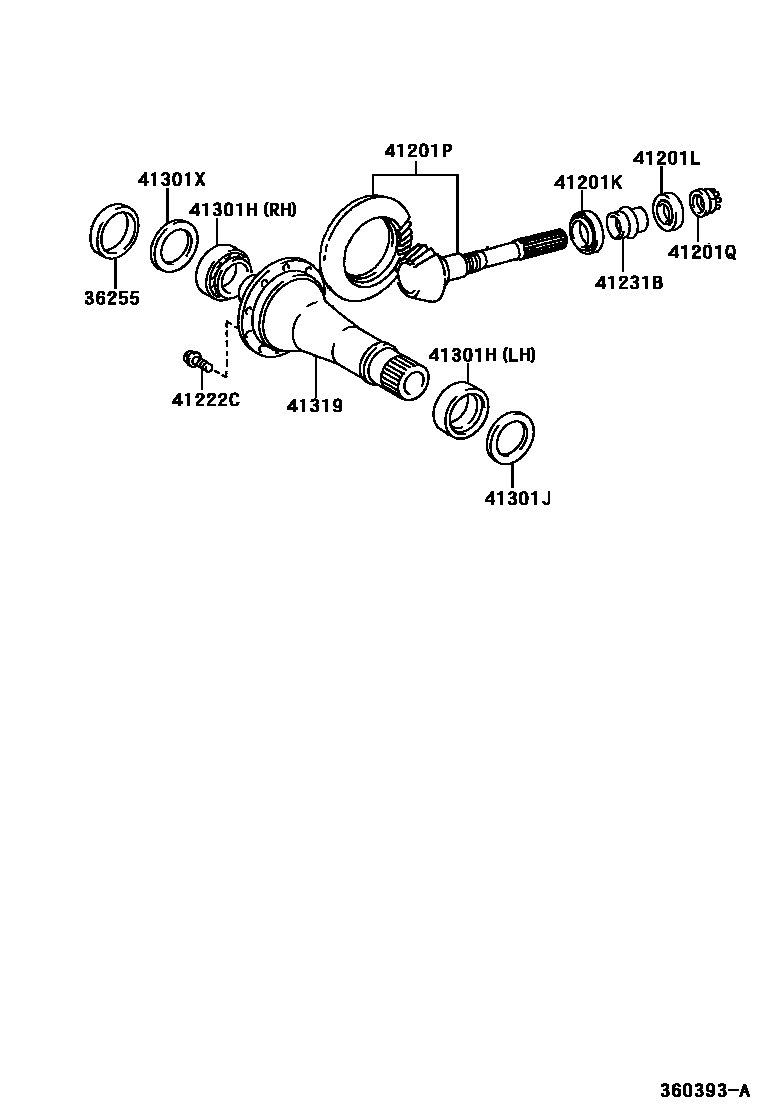 41201P
41201L
41301X
41201K
41301H (RH)
41201Q
41231B
36255
41301H (LH)
41222C
41319
41301J
360393-A