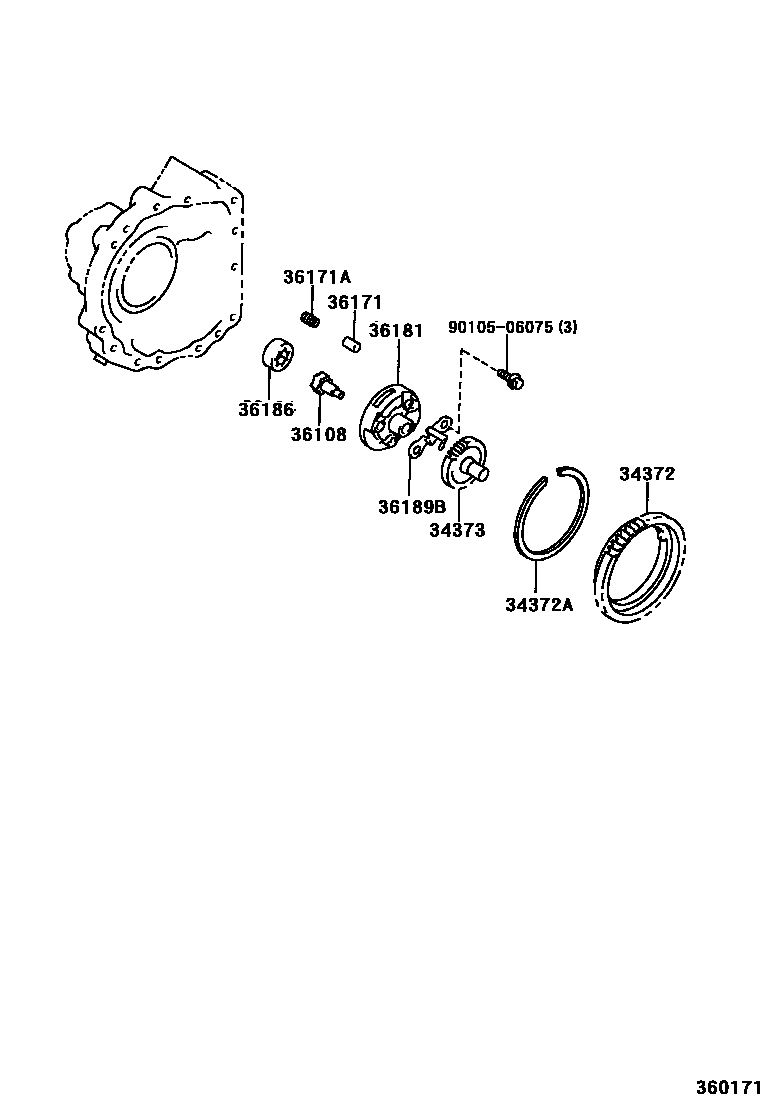 36171A
36171
36181
90105-06075 (3)
36186
36108
36189B
34373
34372
34372A
360171