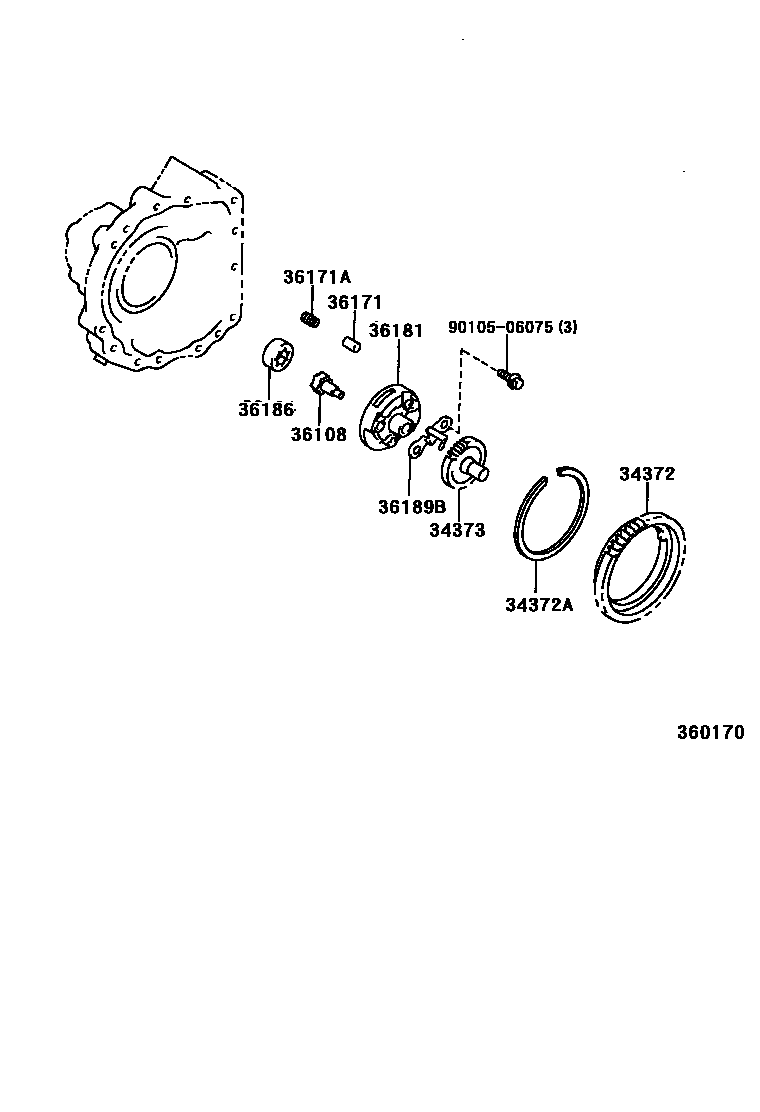 36171A
36171
36181
90105-06075 (3)
36186
36108
36189B
34373
34372
34372A
360170