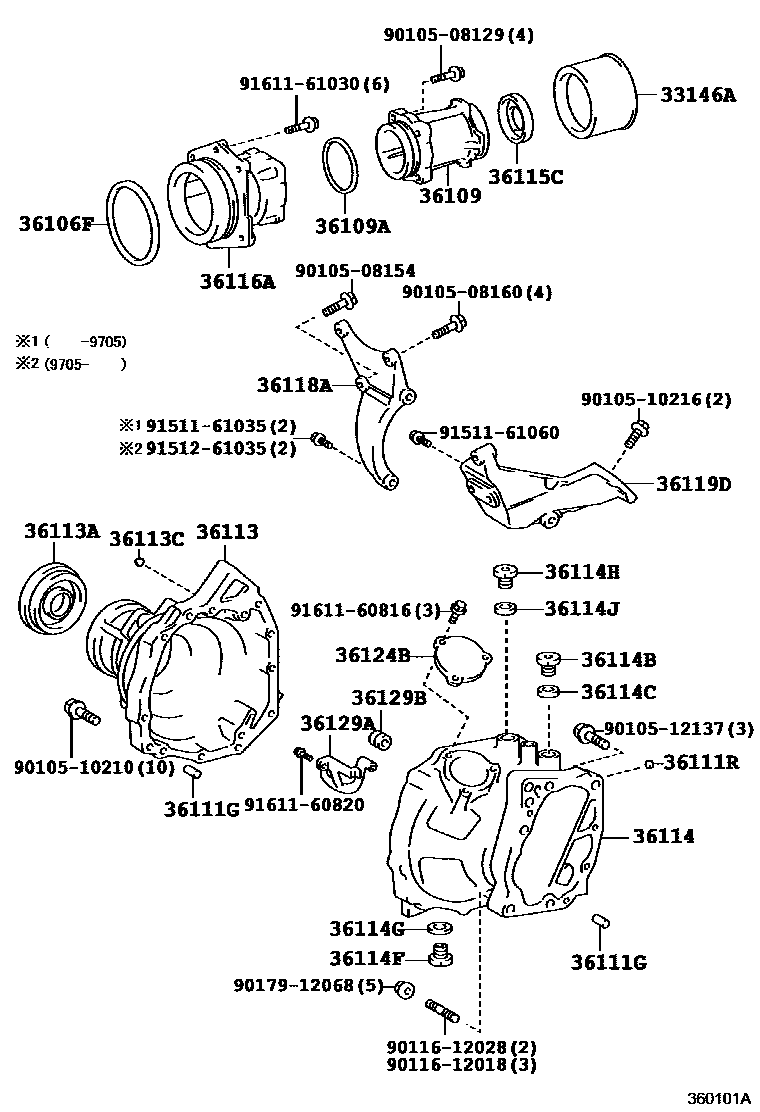 90105-08129 (4)
91611-61030 (6)
33146A
36115C
36109
36106F
36109A
36116A
90105-08154
90105-08160 (4)
※1 ( -9705)
※2 (9705- )
36118A
90105-10216 (2)
※1 91511-61035 (2)
※2 91512-61035 (2)
91511-61060
36119D
36113A
36113C
36113
36114H
91611-60816 (3)
36114J
36124B
36114B
36129B
36114C
36129A
90105-12137 (3)
90105-10210 (10)
36111R
36111G
91611-60820
36114
36114G
36114F
36111G
90179-12068 (5)
90116-12028 (2)
90116-12018 (3)
360101A