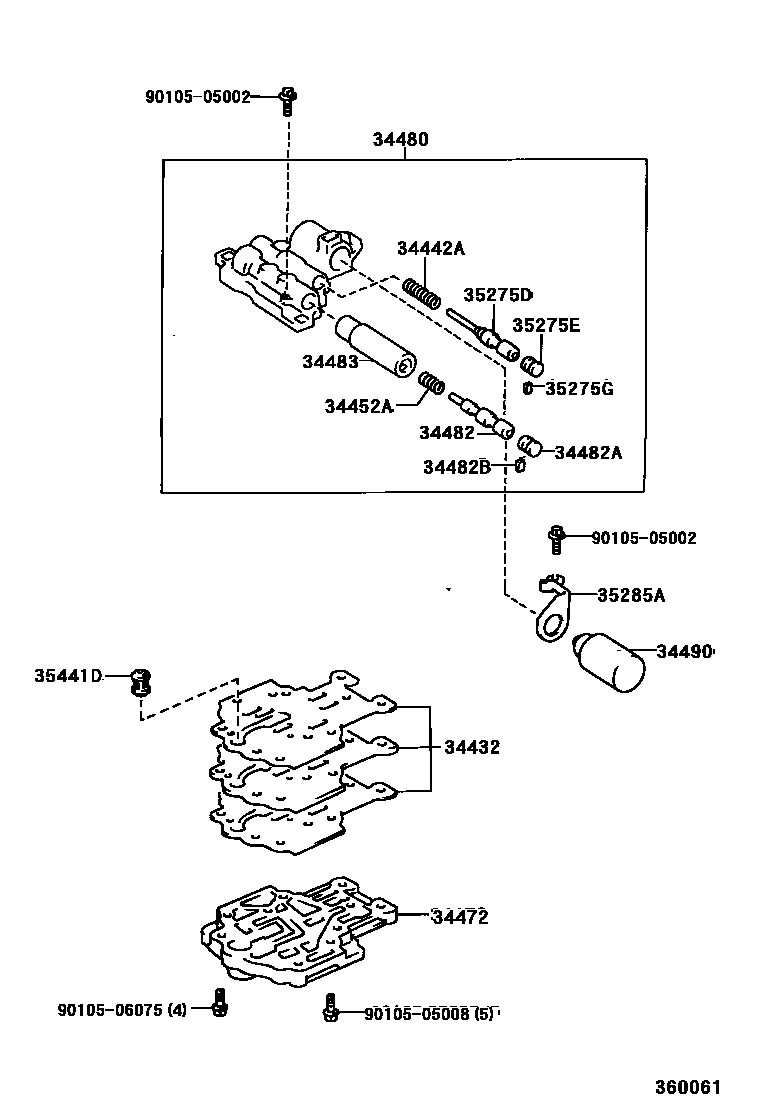 90105-05002
34480
34442A
35275D
35275E
34483
35275G
34452A
34482
34482A
34482B
90105-05002
35285A
34490
35441D
34432
34472
90105-06075 (4)
90105-05008 (5)
360061