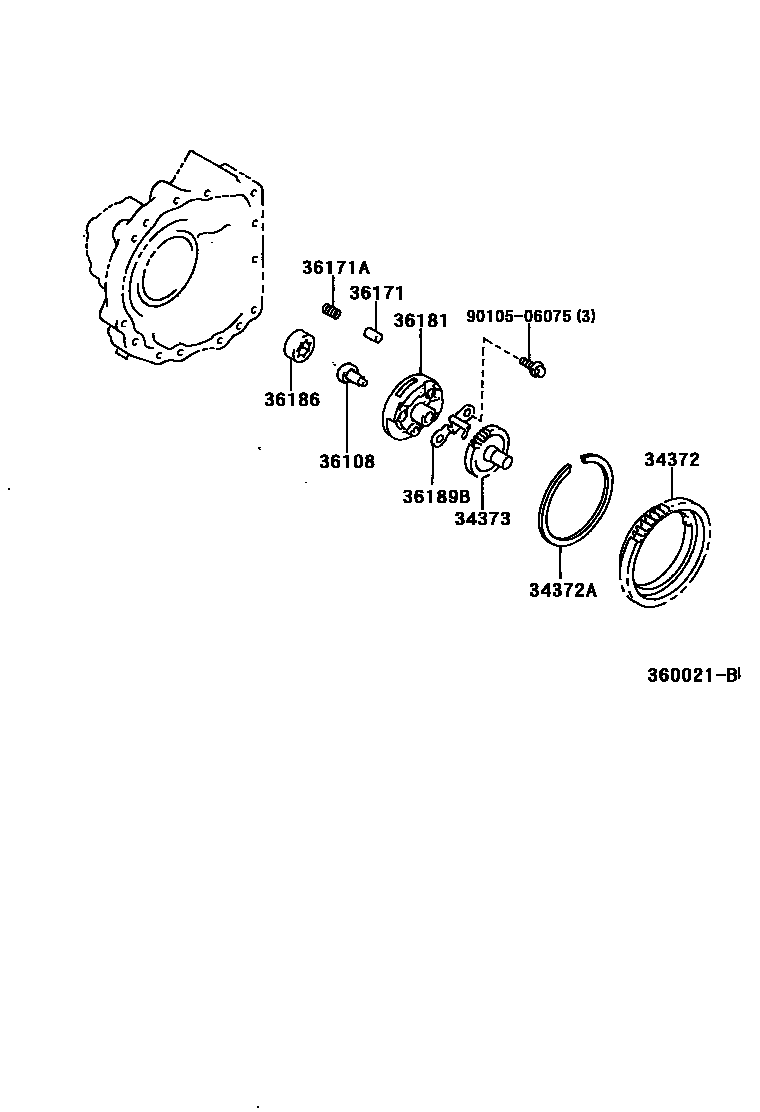 36171A
36171
36181
90105-06075 (3)
36186
36108
36189B
34373
34372
34372A
360021-B