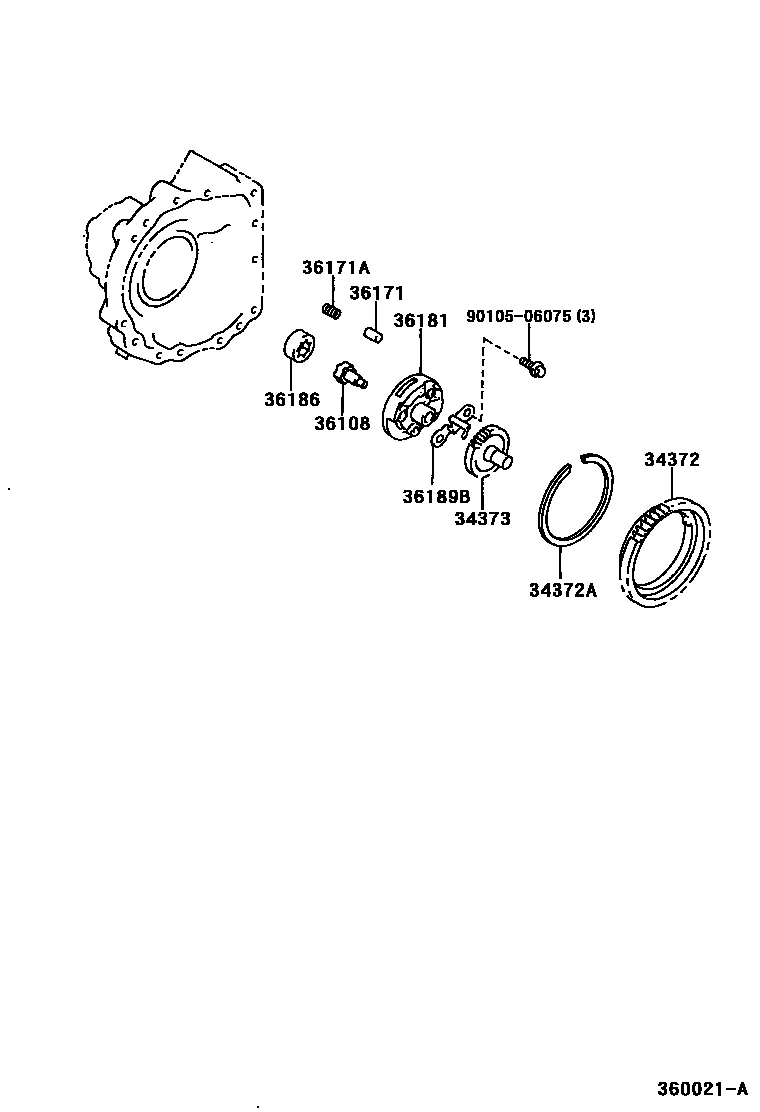 36171A
36171
36181
90105-06075 (3)
36186
36108
36189B
34373
34372
34372A
360021-A