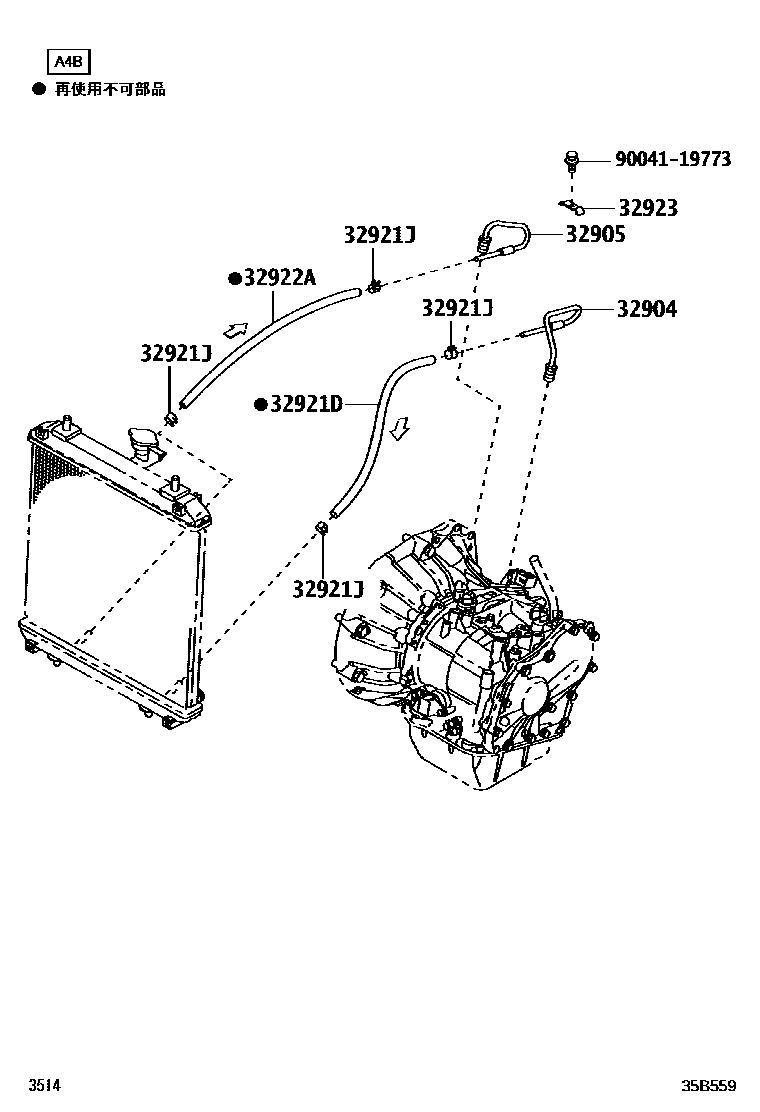 A4B
● 再使用不可部品

90041-19773
32923
32921J
32905
●32922A
32921J
32904
32921J
●32921D
32921J

3514
35B559