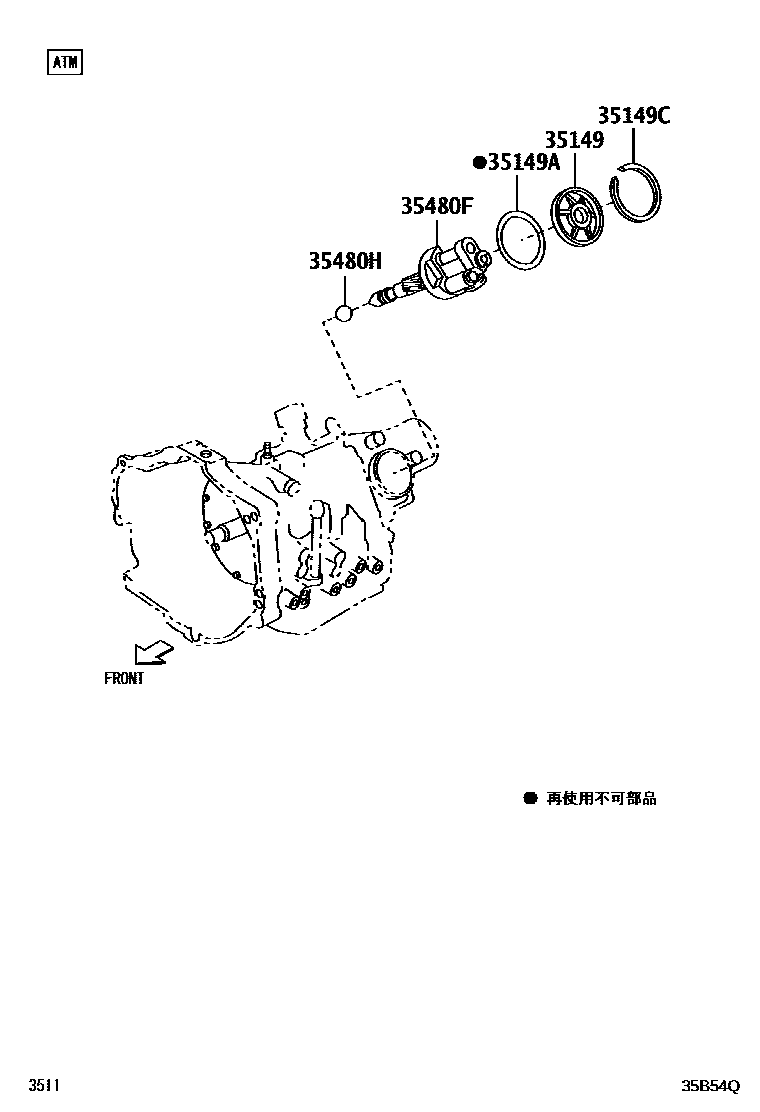 ATM

35149C
35149
●35149A
35480F
35480H

FRONT

● 再使用不可部品

3511

35B54Q