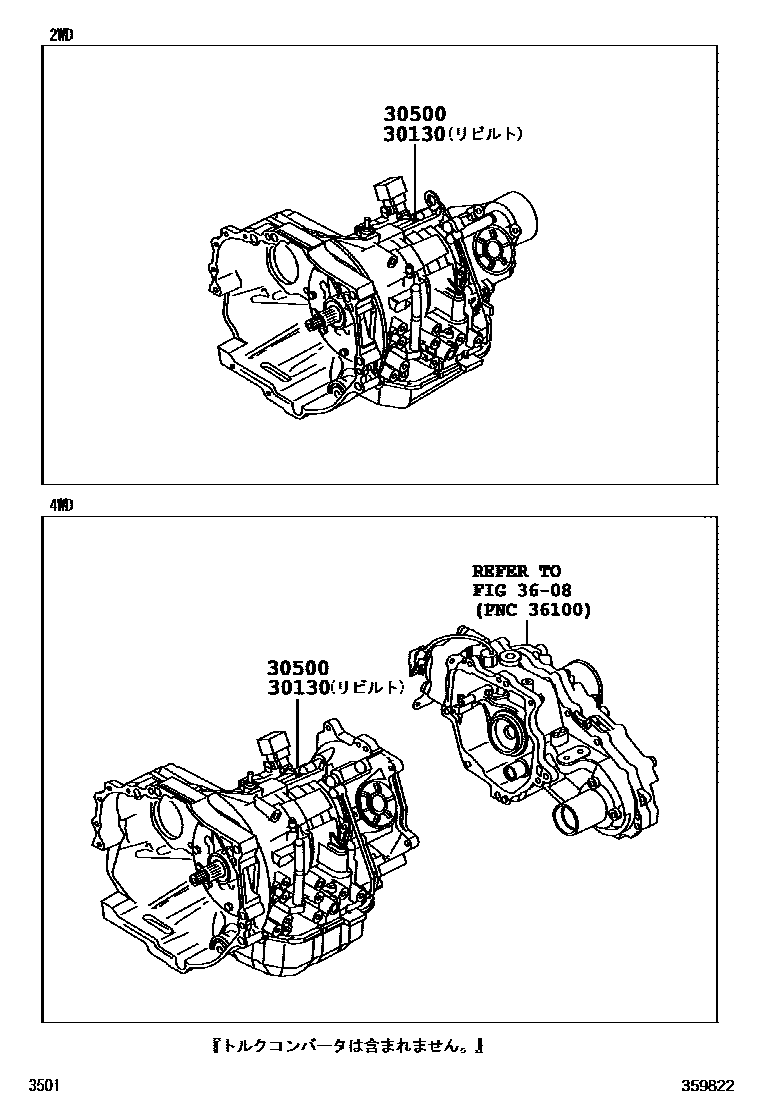 2WD

30500
30130(リビルト)

4WD

REFER TO
FIG 36-08
(PNC 36100)

30500
30130(リビルト)

『トルクコンバータは含まれません。』

3501

359822