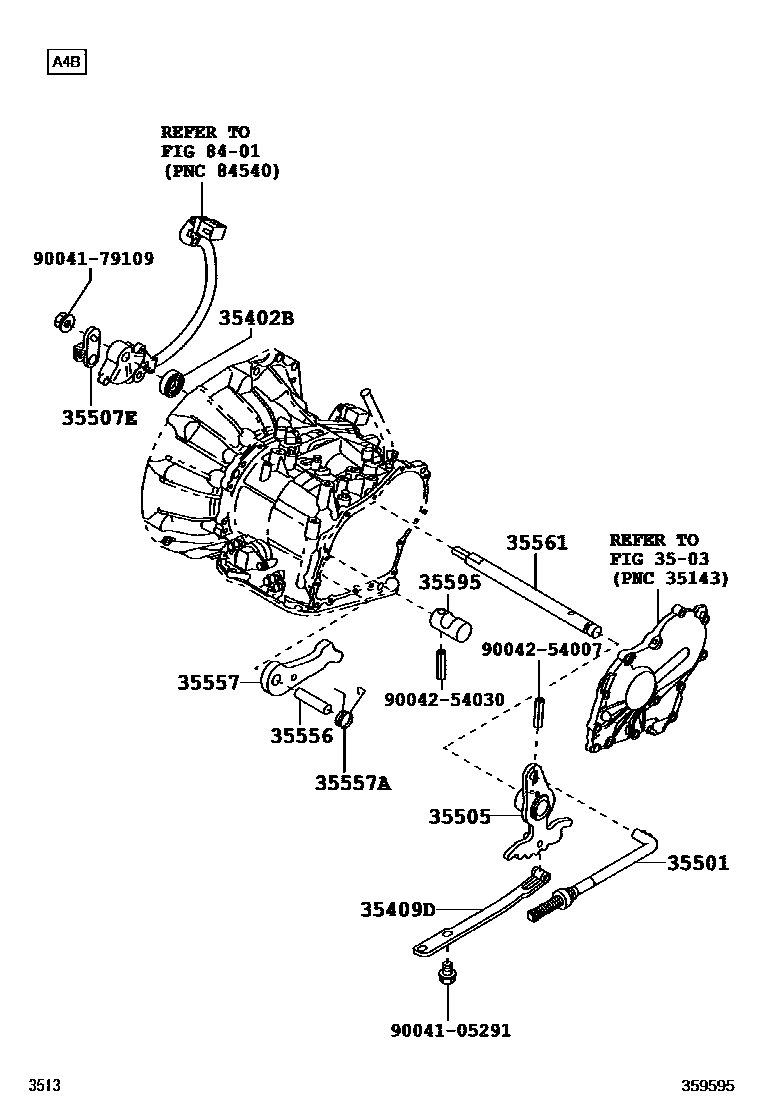 A4B

REFER TO FIG 84-01 (PNC 84540)

90041-79109

35402B

35507E

35561

REFER TO FIG 35-03 (PNC 35143)

35595

90042-54007

35557

90042-54030

35556

35557A

35505

35501

35409D

90041-05291

3513

359595