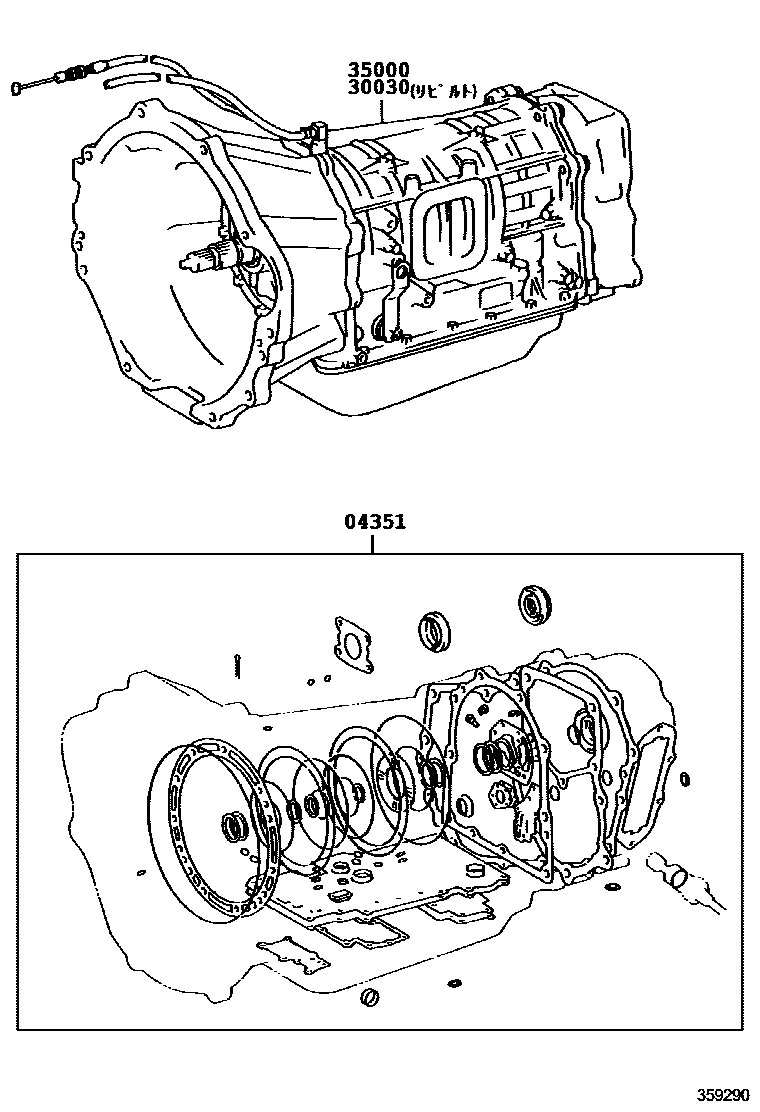 35000
30030(リビルト)

04351

359290