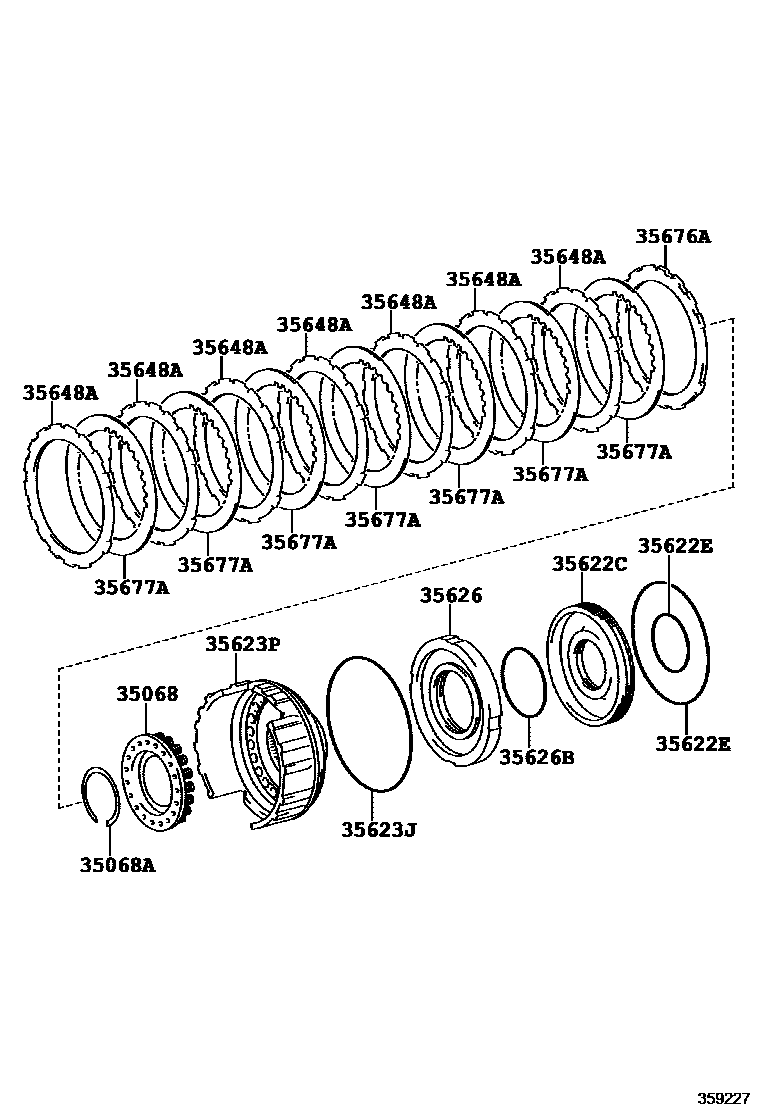 35676A
35648A
35648A
35648A
35648A
35648A
35648A
35648A
35677A
35677A
35677A
35677A
35677A
35677A
35677A
35622E
35622C
35626
35623P
35068
35626B
35622E
35623J
35068A
359227