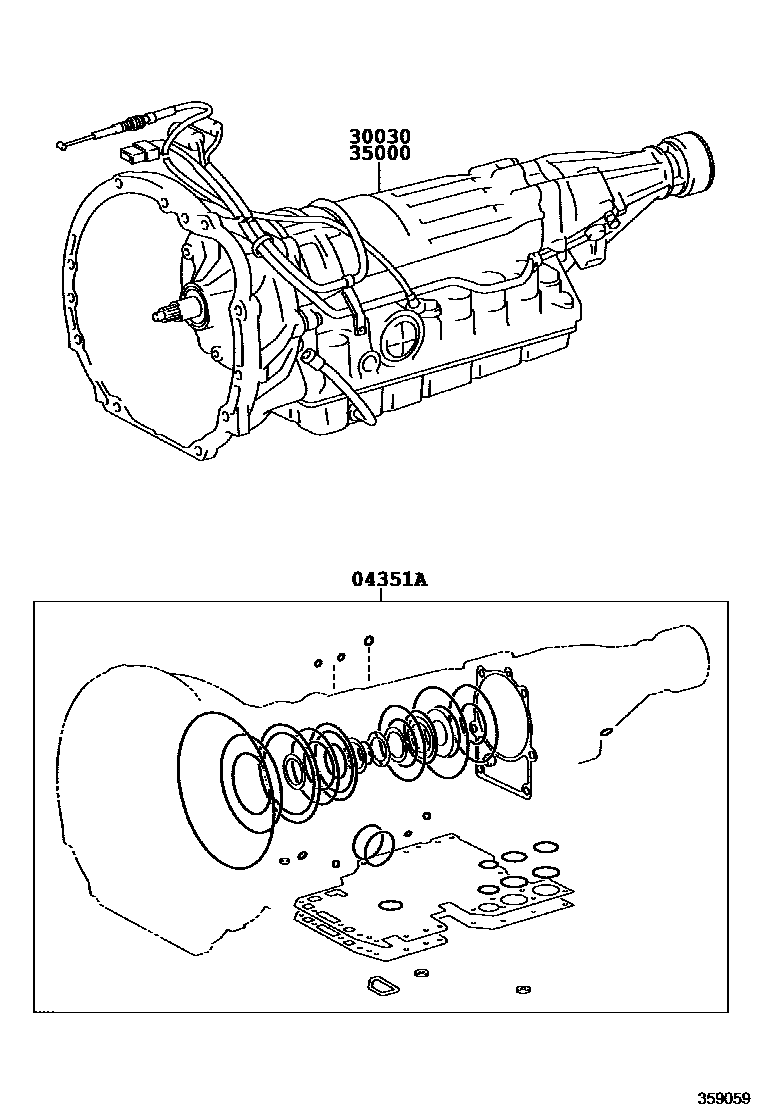 30030
35000

04351A

359059