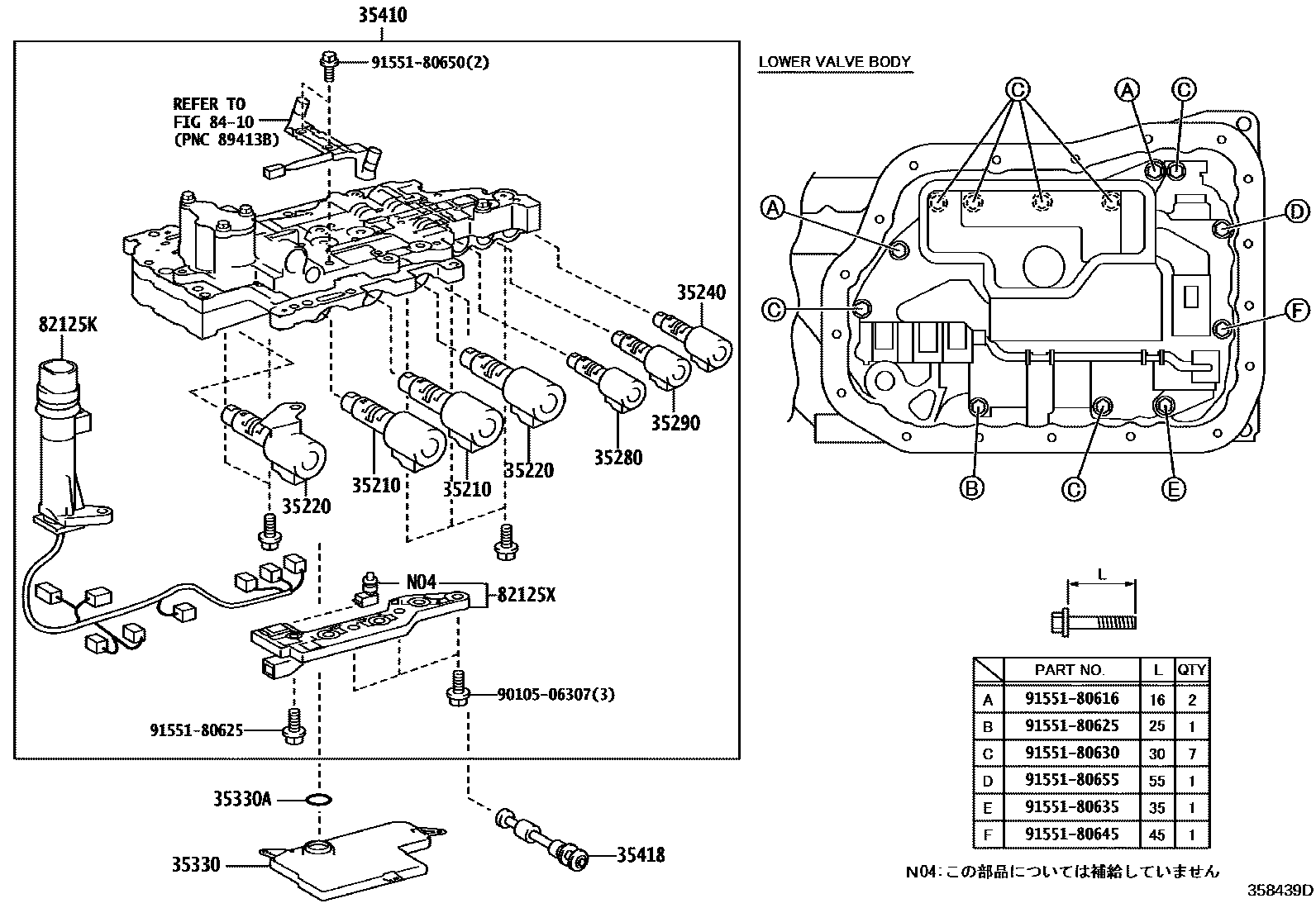 35410

91551-80650(2)

REFER TO
FIG 84-10
(PNC 89413B)

82125K

35240

35290

35280

35220

35210

35210

35220

N04

82125X

90105-06307(3)

91551-80625

35330A

35330

35418

LOWER VALVE BODY

C A C

A

D

C

F

B C E

L

| | PART NO. | L | QTY |
|---|---|---|---|
| A | 91551-80616 | 16 | 2 |
| B | 91551-80625 | 25 | 1 |
| C | 91551-80630 | 30 | 7 |
| D | 91551-80655 | 55 | 1 |
| E | 91551-80635 | 35 | 1 |
| F | 91551-80645 | 45 | 1 |

N04:この部品については補給していません

358439D