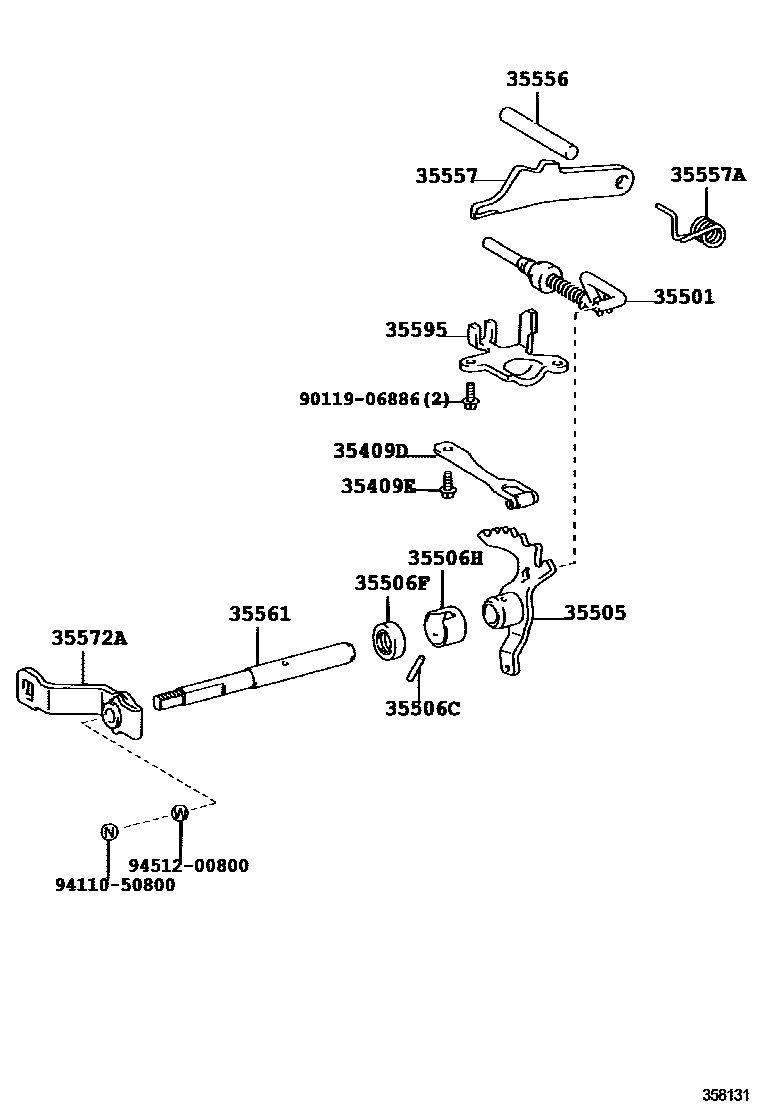 35556
35557
35557A
35501
35595
90119-06886(2)
35409D
35409E
35506H
35506F
35505
35561
35572A
35506C
N
W
94512-00800
94110-50800
358131