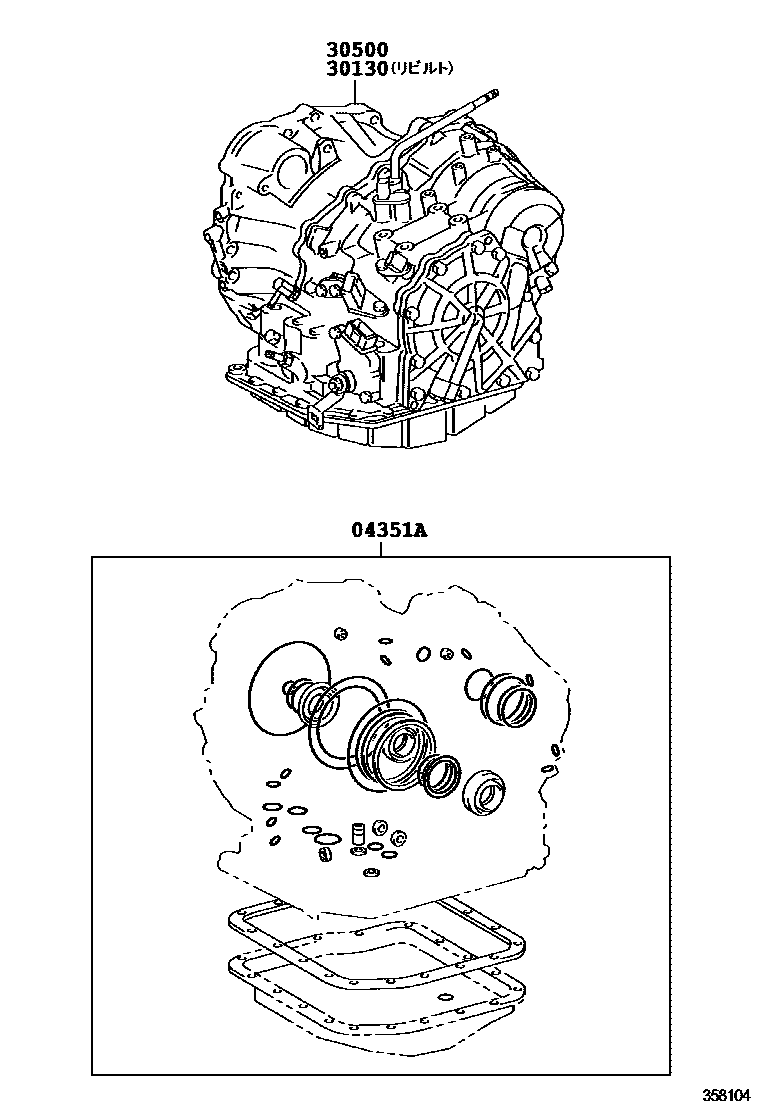 30500
30130(リビルト)

04351A

358104