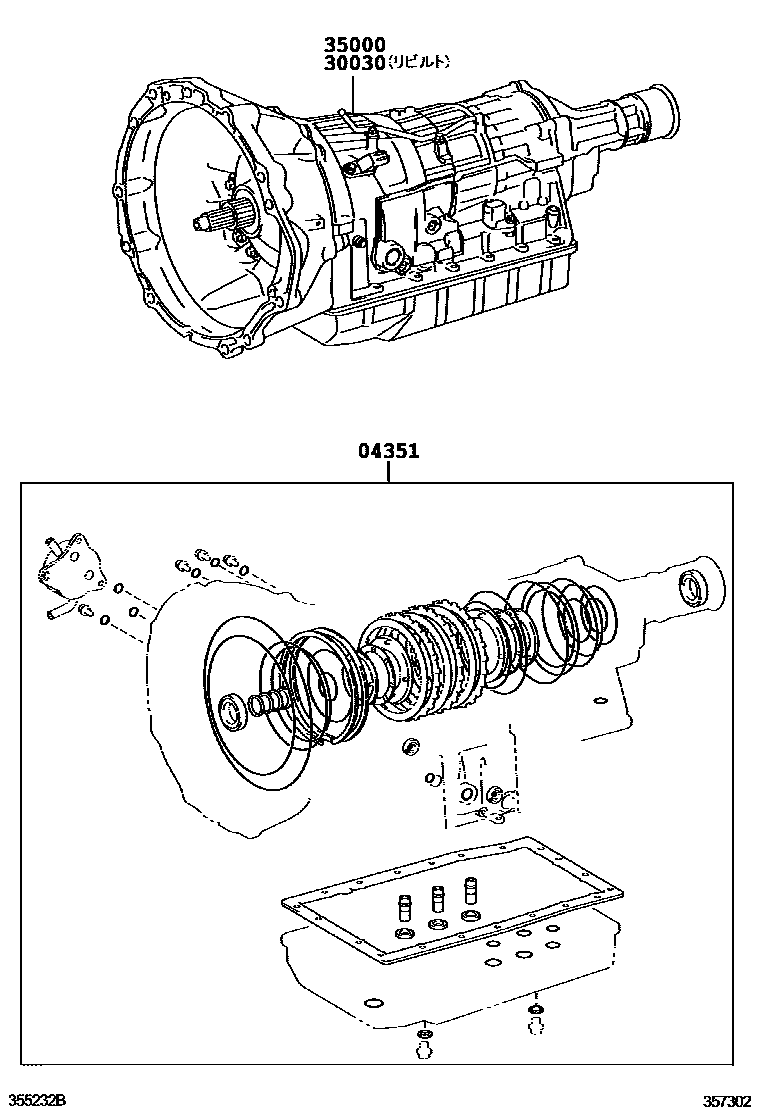 35000
30030(リビルト)

04351

355232B

357302