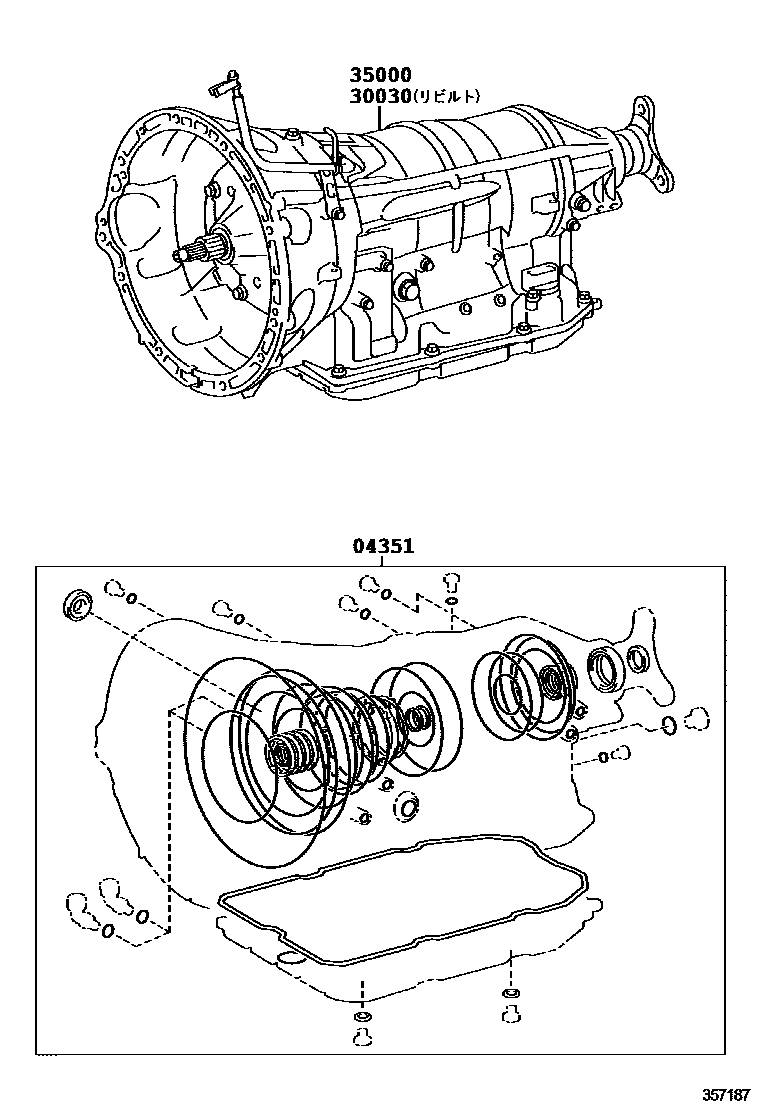 35000
30030(リビルト)

04351

357187