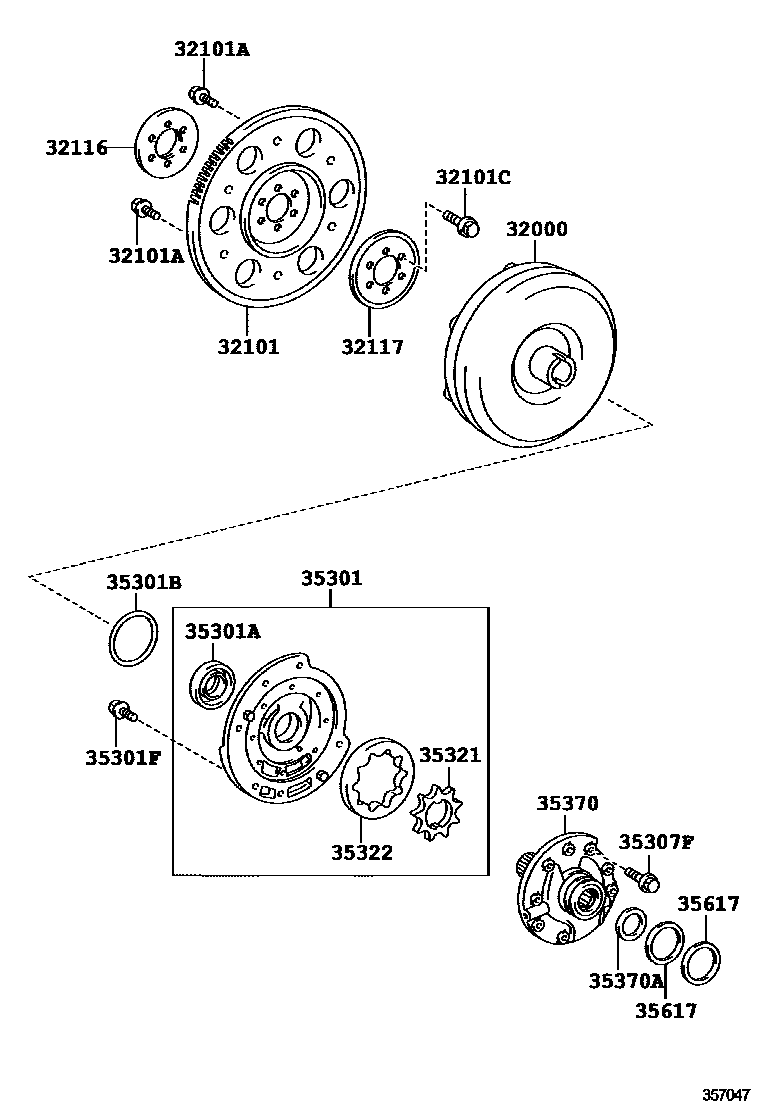 32101A
32116
32101A
32101C
32000
32101
32117
35301B
35301
35301A
35301F
35321
35322
35370
35307F
35617
35370A
35617
357047