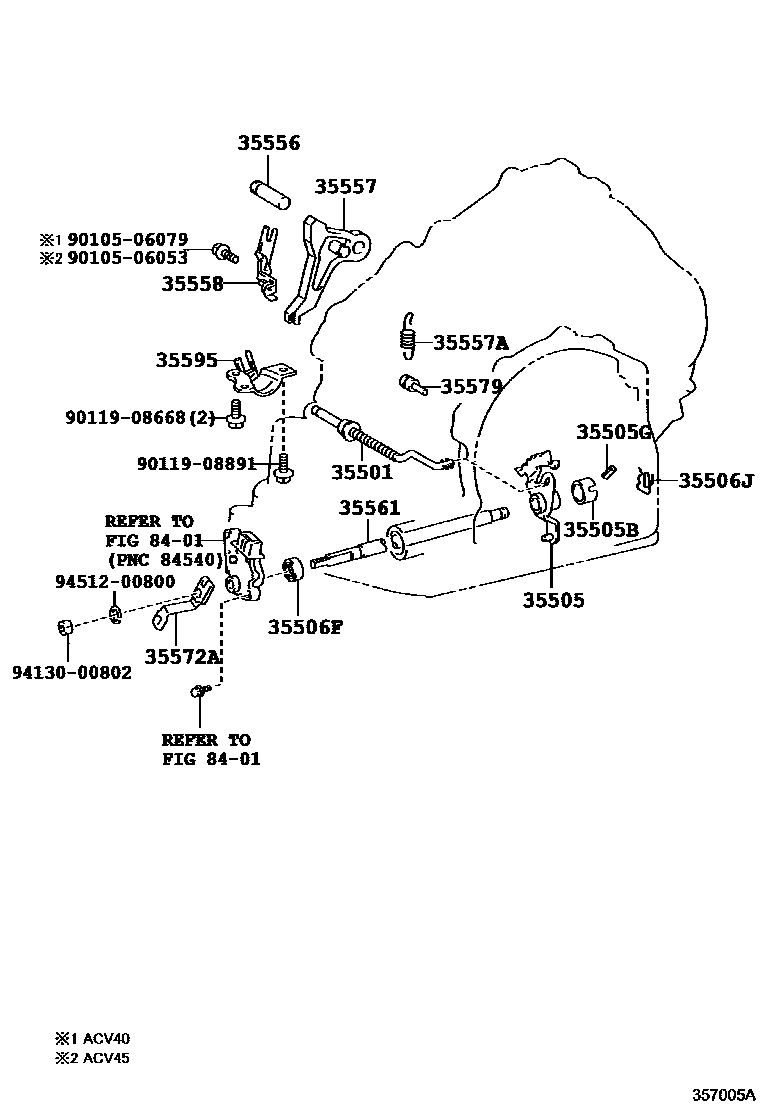 35556

35557

※1 90105-06079
※2 90105-06053

35558

35557A

35595

35579

90119-08668(2)

35505G

90119-08891

35501

35506J

35561

REFER TO
FIG 84-01
(PNC 84540)

35505B

94512-00800

35505

35506F

35572A

94130-00802

REFER TO
FIG 84-01

※1 ACV40
※2 ACV45

357005A