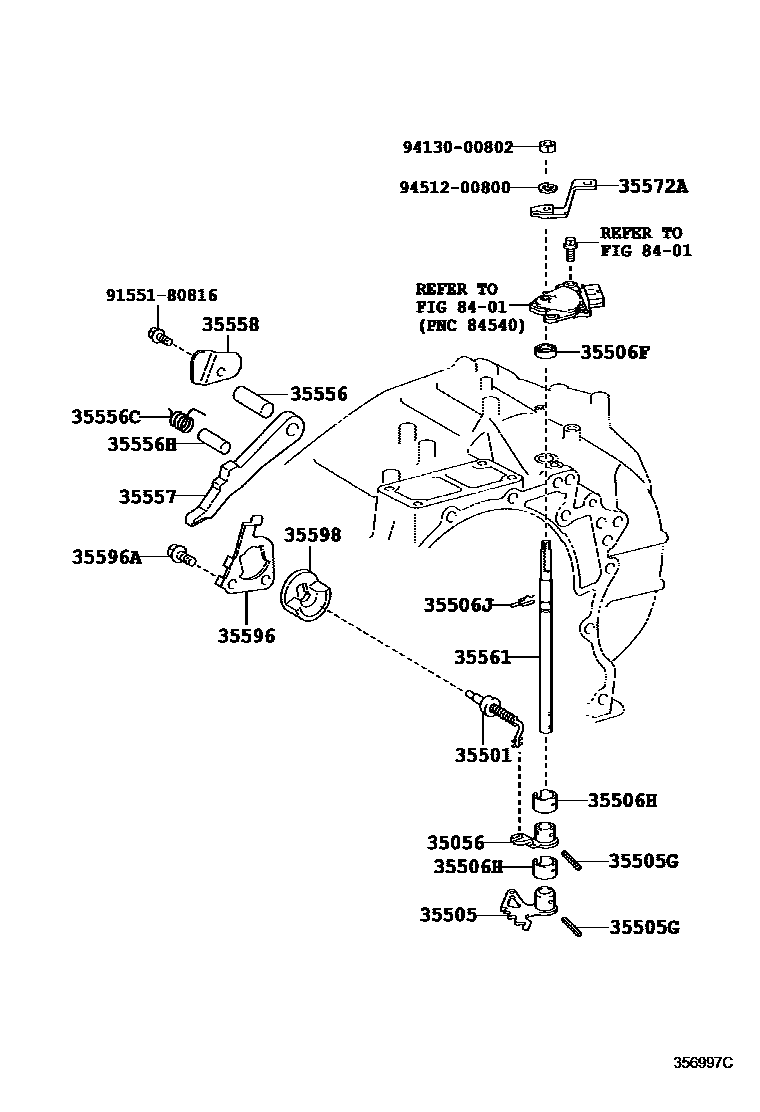 94130-00802
94512-00800
35572A
REFER TO
FIG 84-01
REFER TO
FIG 84-01
(PNC 84540)
91551-80816
35558
35506F
35556
35556C
35556H
35557
35598
35596A
35596
35506J
35561
35501
35506H
35056
35506H
35505G
35505
35505G
356997C