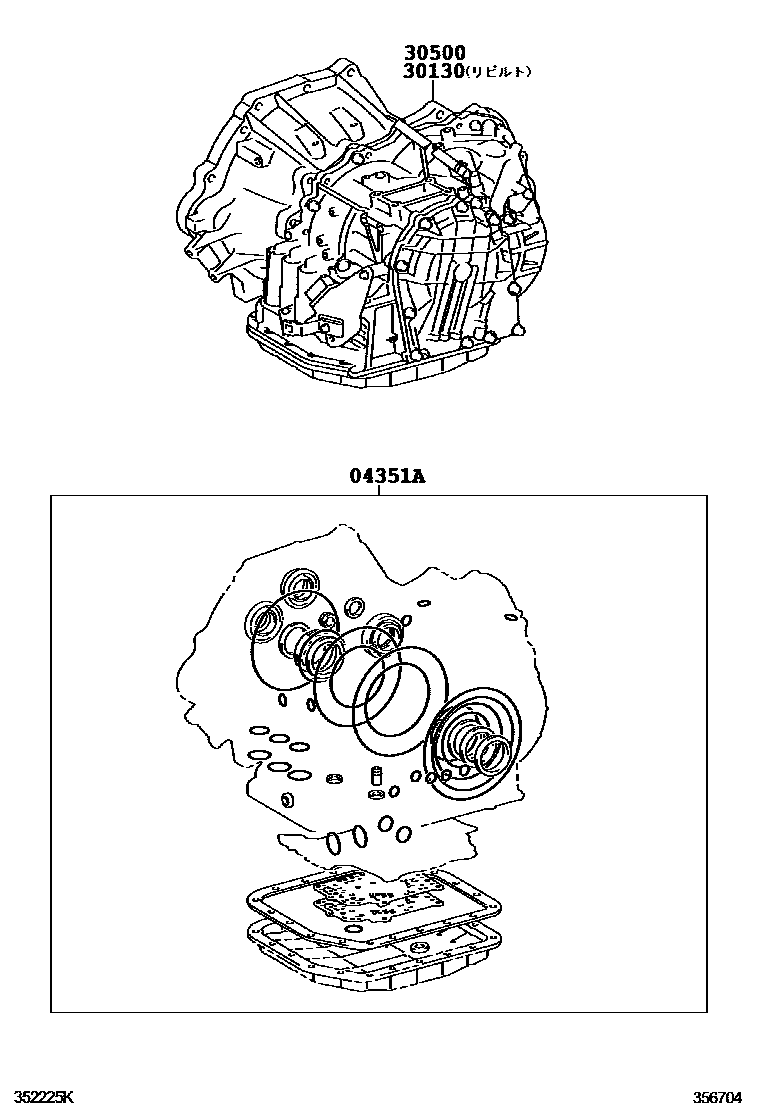 30500
30130(リビルト)

04351A

352225K

356704