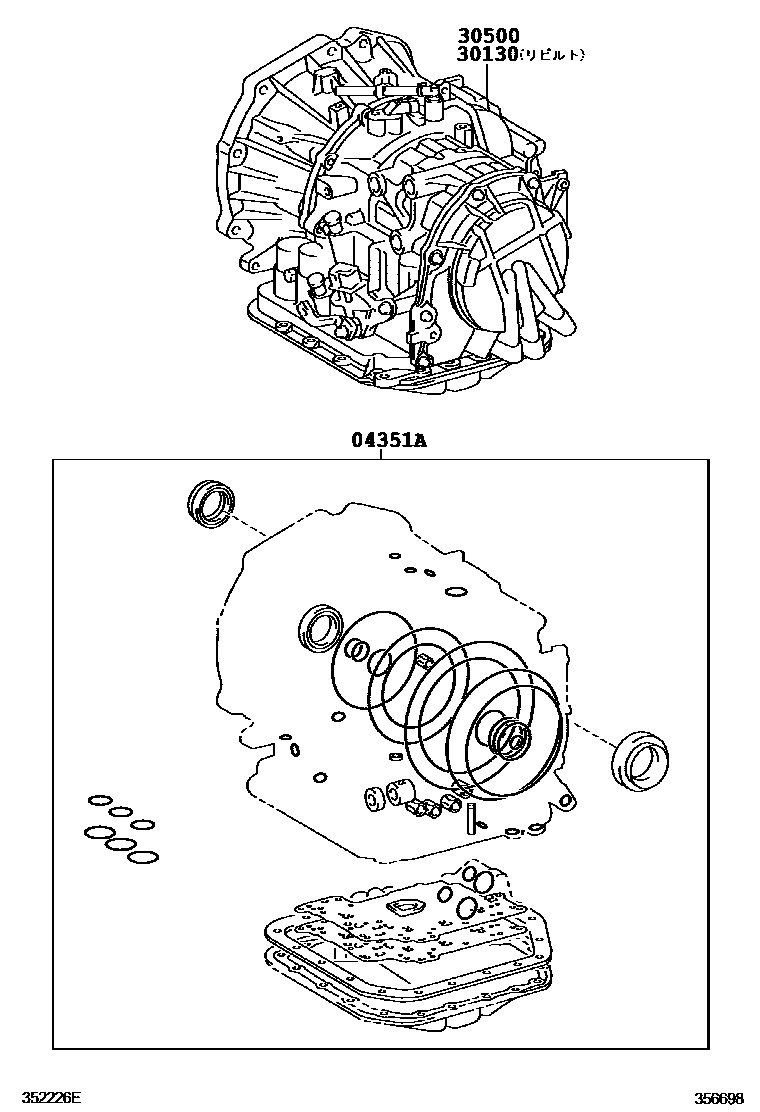 30500
30130(リビルト)

04351A

352226E

356698