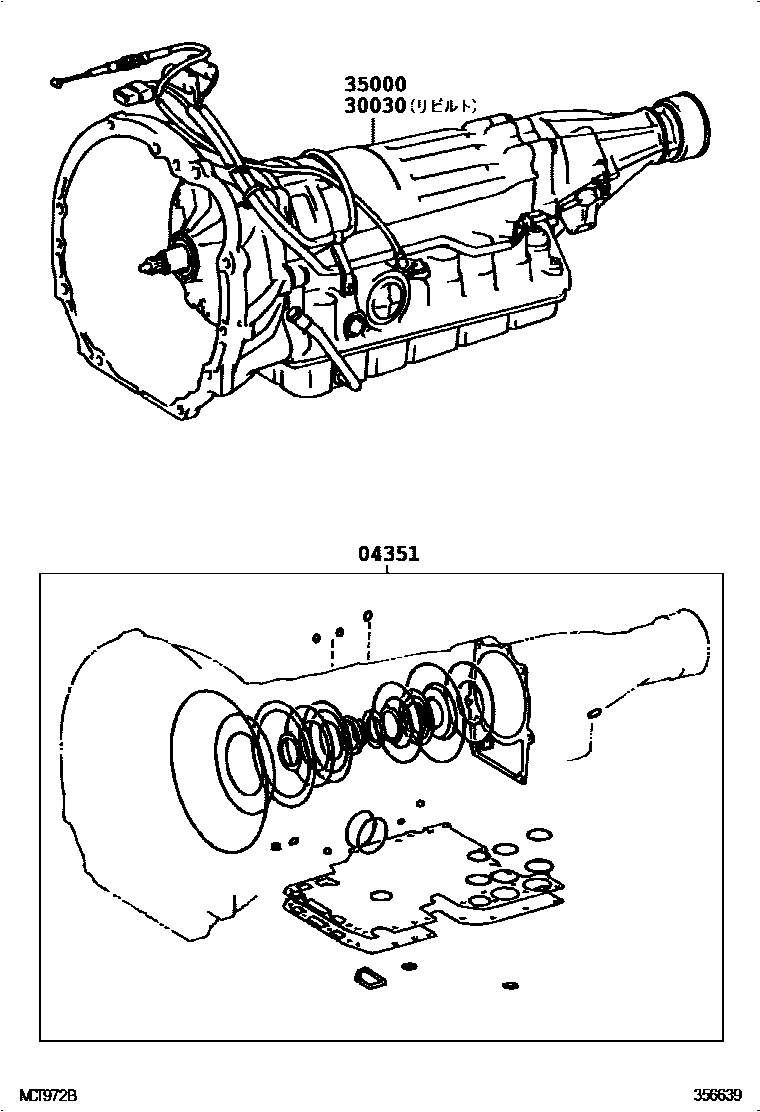 35000
30030(リビルト)

04351

MCT972B

356639