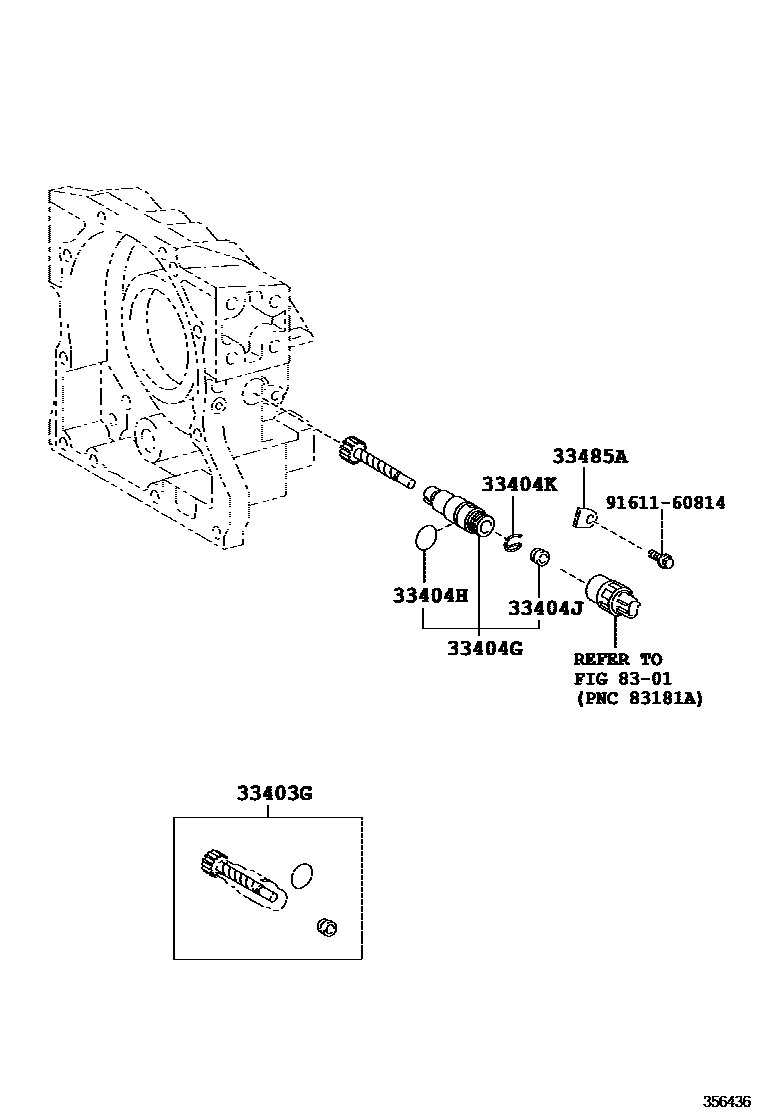 33485A
33404K
91611-60814
33404H
33404J
33404G
REFER TO
FIG 83-01
(PNC 83181A)
33403G
356436