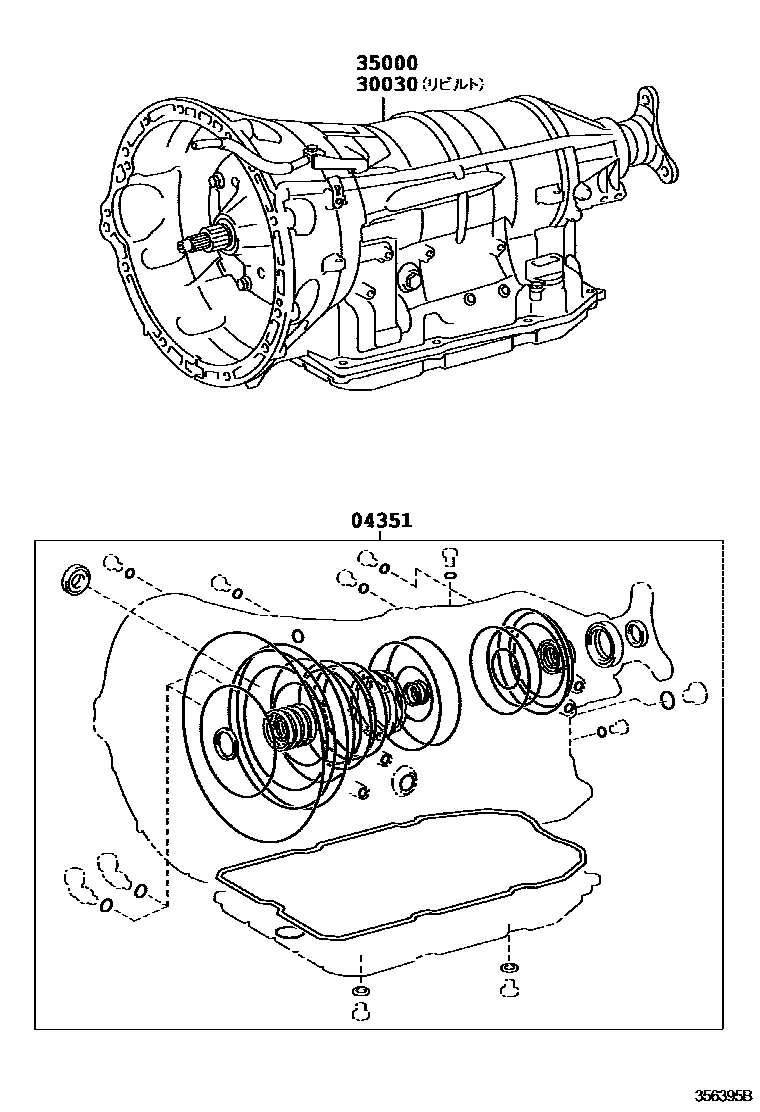 35000
30030 (リビルト)

04351

356395B