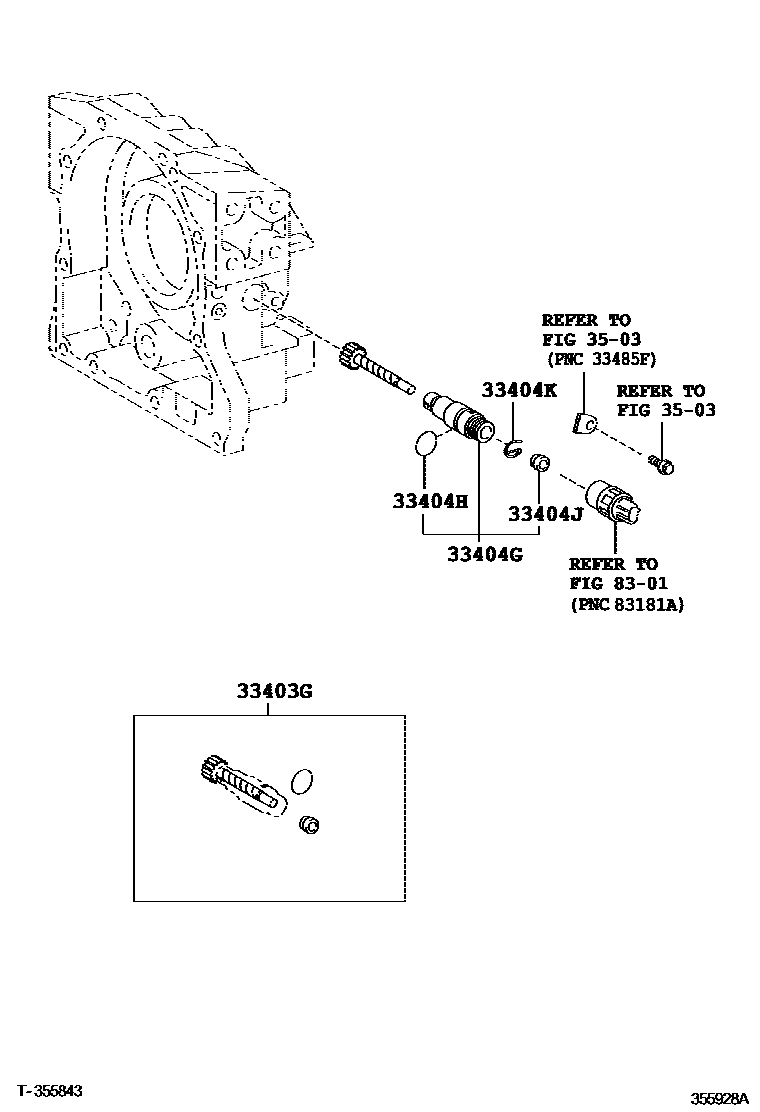 REFER TO
FIG 35-03
(PNC 33485F)

REFER TO
FIG 35-03

33404K

33404H

33404J

33404G

REFER TO
FIG 83-01
(PNC 83181A)

33403G

T-355843

355928A