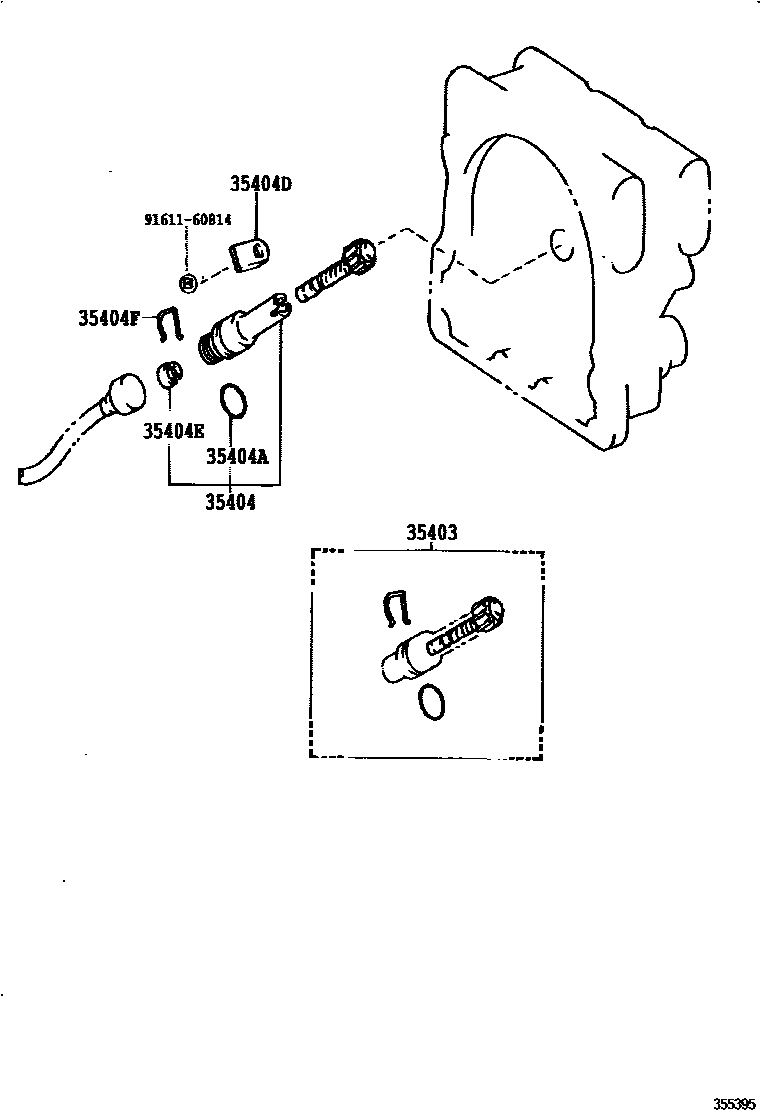 35404D
91611-60814
35404F
35404E
35404A
35404
35403
355395