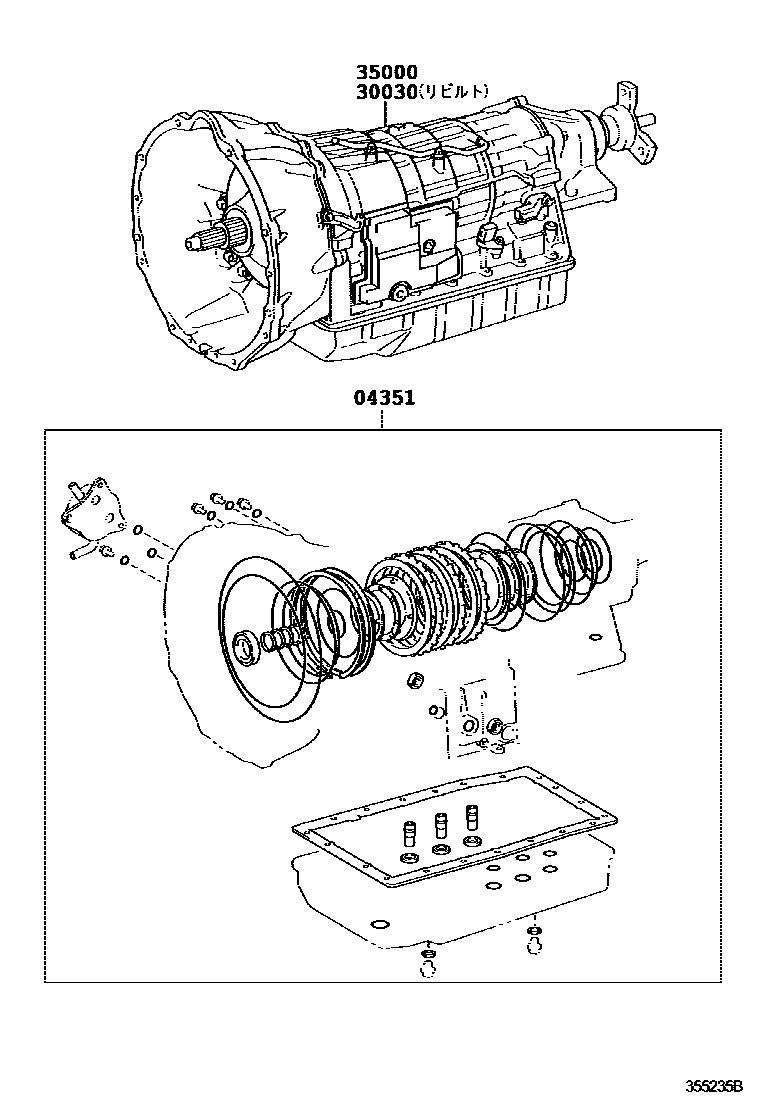 35000
30030(リビルト)

04351

355235B