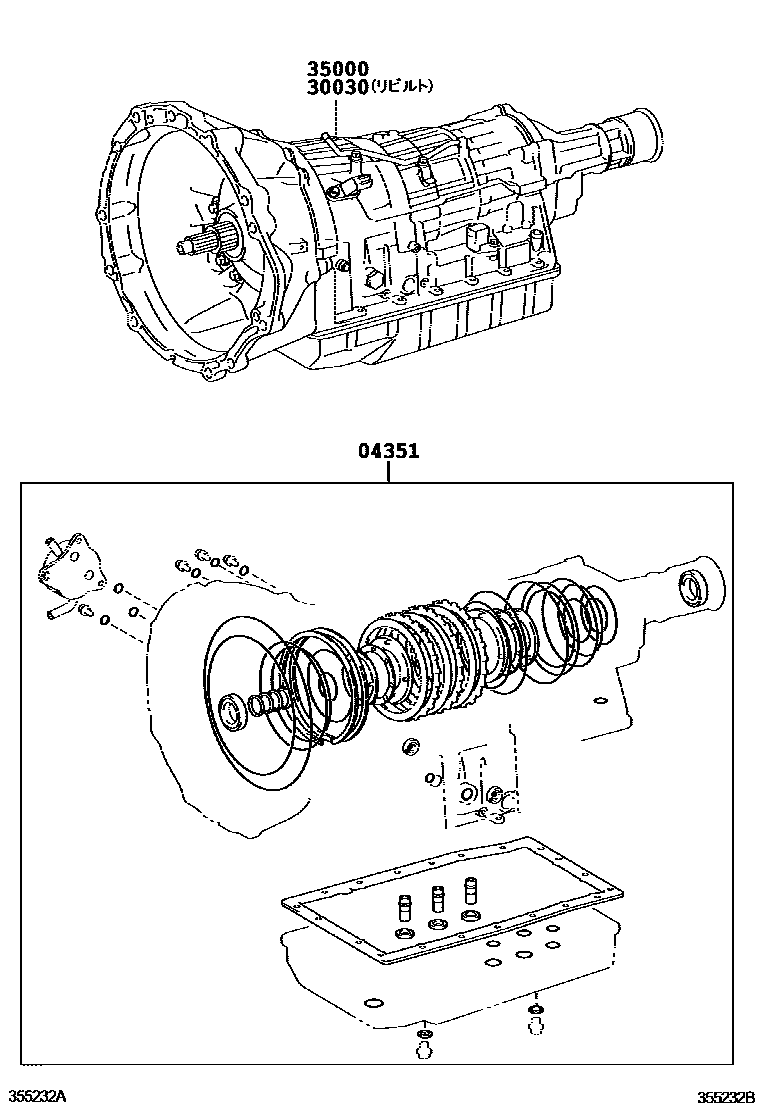 35000
30030(リビルト)

04351

355232A

355232B